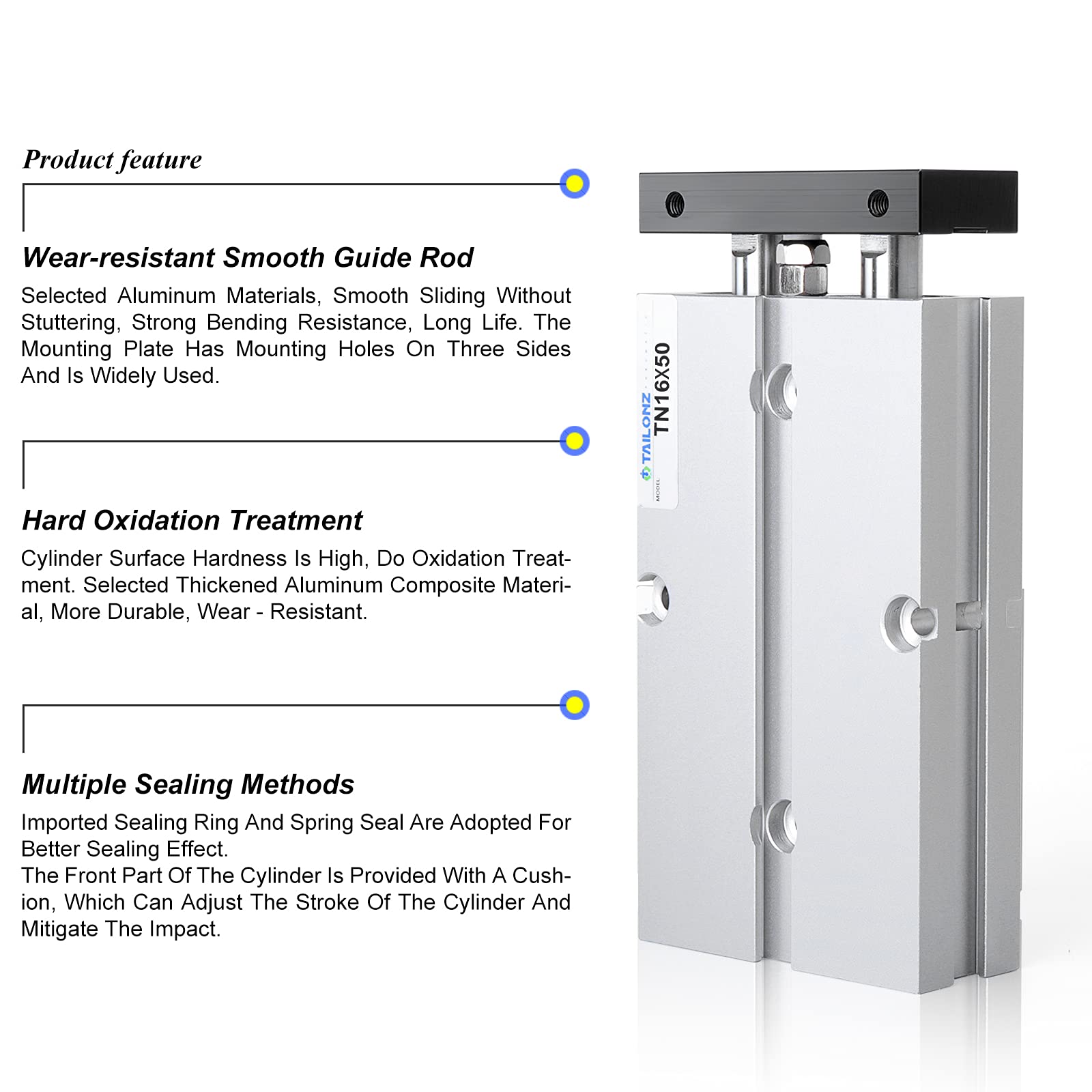 Product feature

Wear-resistant Smooth Guide Rod

Selected Aluminum Materials, Smooth Sliding Without Stuttering, Strong Bending Resistance, Long Life. The Mounting Plate Has Mounting Holes On Three Sides And Is Widely Used.

Hard Oxidation Treatment

Cylinder Surface Hardness Is High, Do Oxidation Treatment. Selected Thickened Aluminum Composite Material, More Durable, Wear - Resistant.

Multiple Sealing Methods

Imported Sealing Ring And Spring Seal Are Adopted For Better Sealing Effect.
The Front Part Of The Cylinder Is Provided With A Cushion, Which Can Adjust The Stroke Of The Cylinder And Mitigate The Impact.

TAILONZ
MODEL
TN16X50