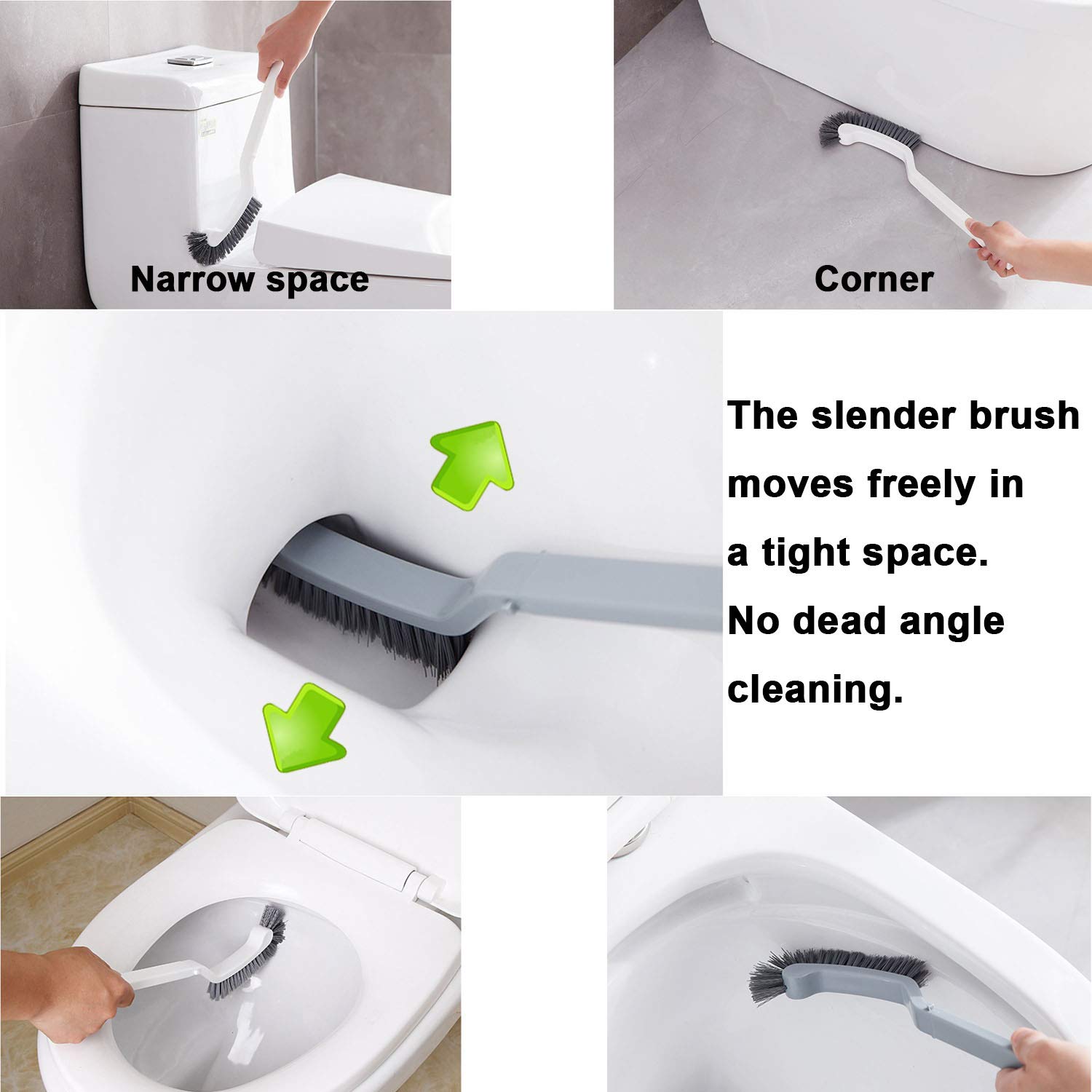 Narrow space

Corner

The slender brush moves freely in a tight space. No dead angle cleaning.