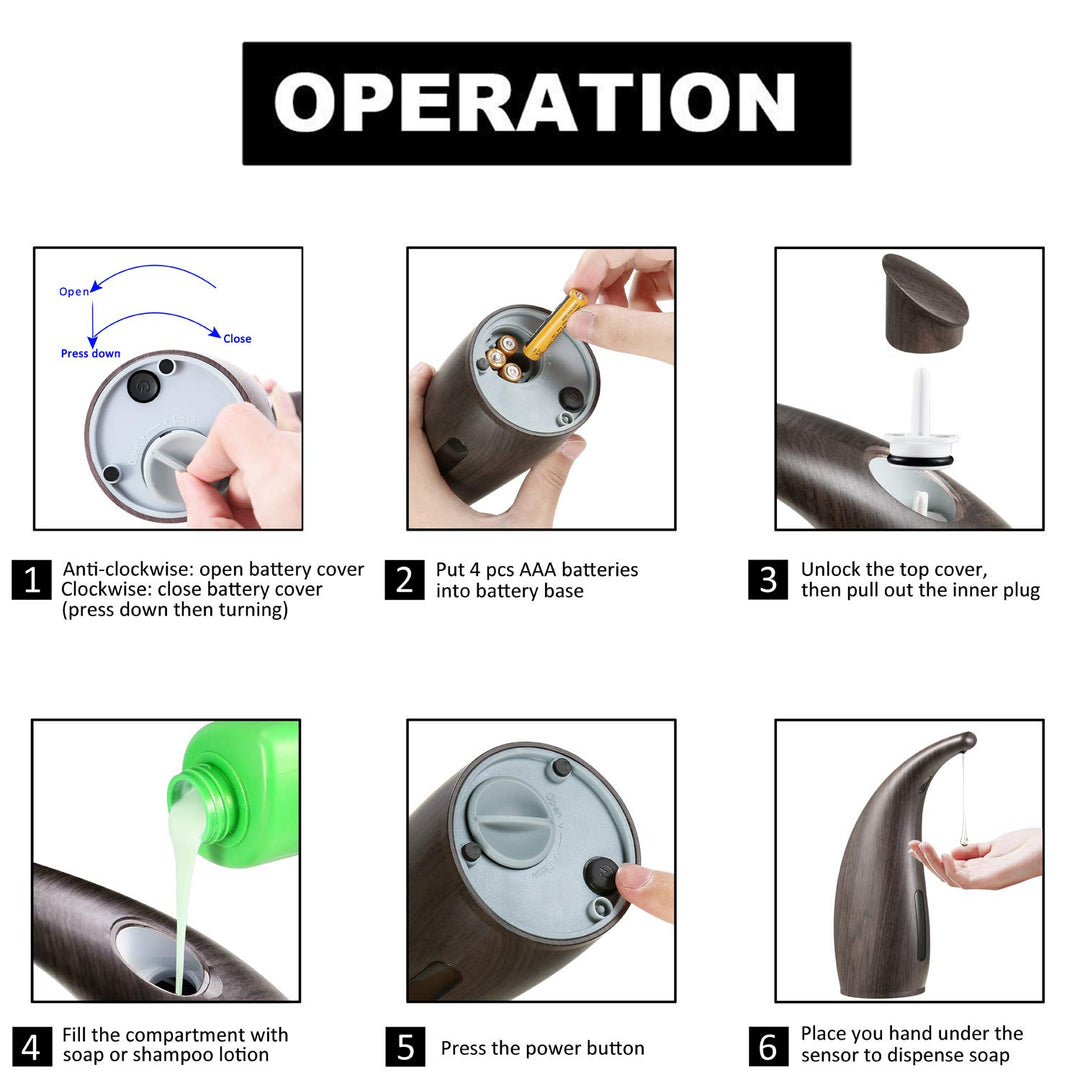 OPERATION

Open
Close
Press down

1 Anti-clockwise: open battery cover
Clockwise: close battery cover
(press down then turning)

2 Put 4 pcs AAA batteries into battery base

3 Unlock the top cover, then pull out the inner plug

4 Fill the compartment with soap or shampoo lotion

5 Press the power button

6 Place you hand under the sensor to dispense soap