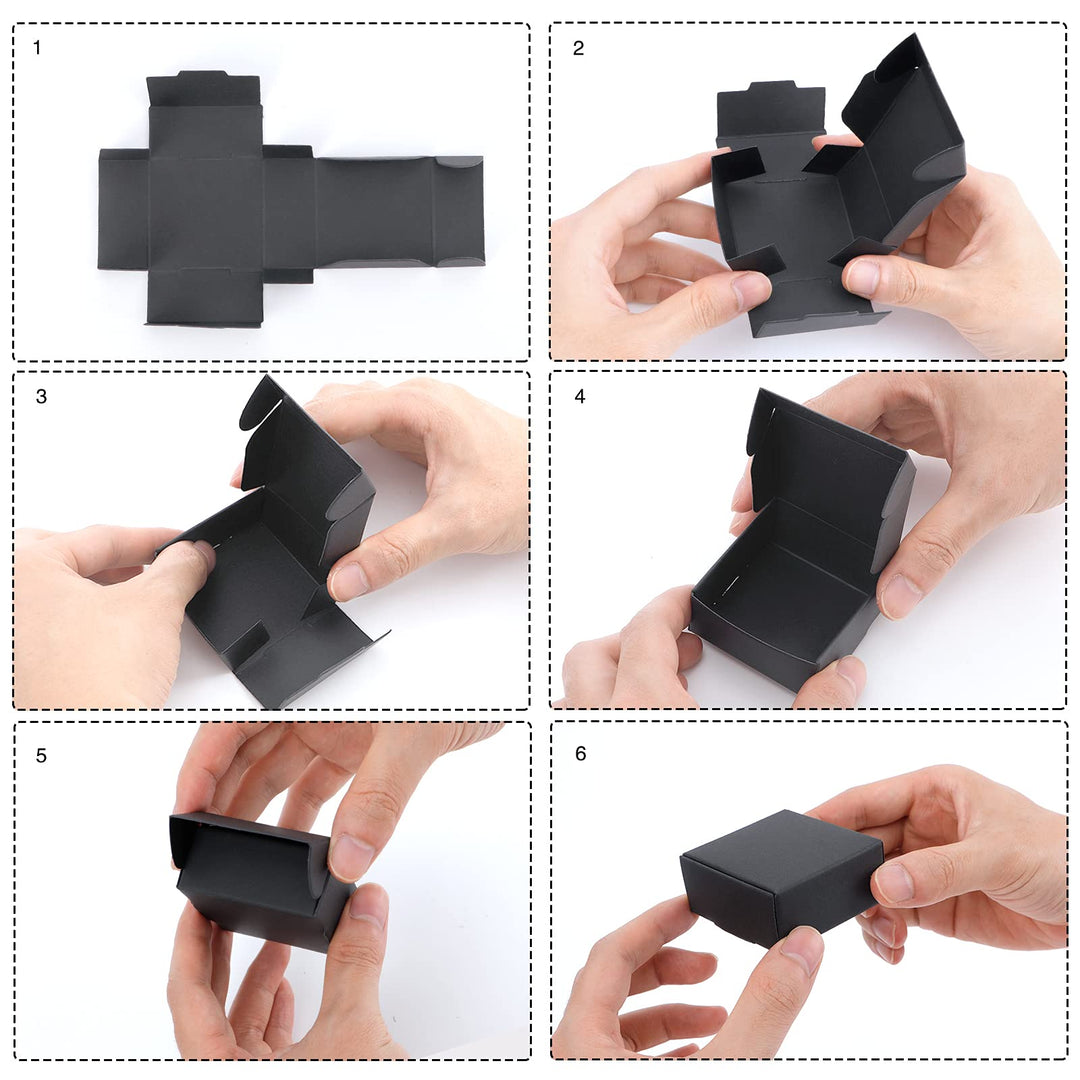 1

2

3

4

5

6