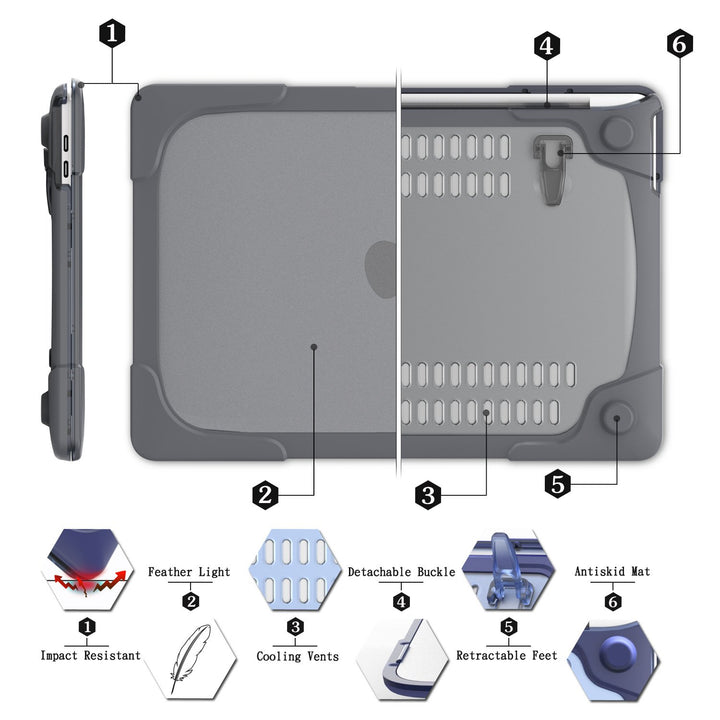 1
4
6
2
3
5
Feather Light
2
Detachable Buckle
4
Antiskid Mat
6
1
Impact Resistant
3
Cooling Vents
5
Retractable Feet