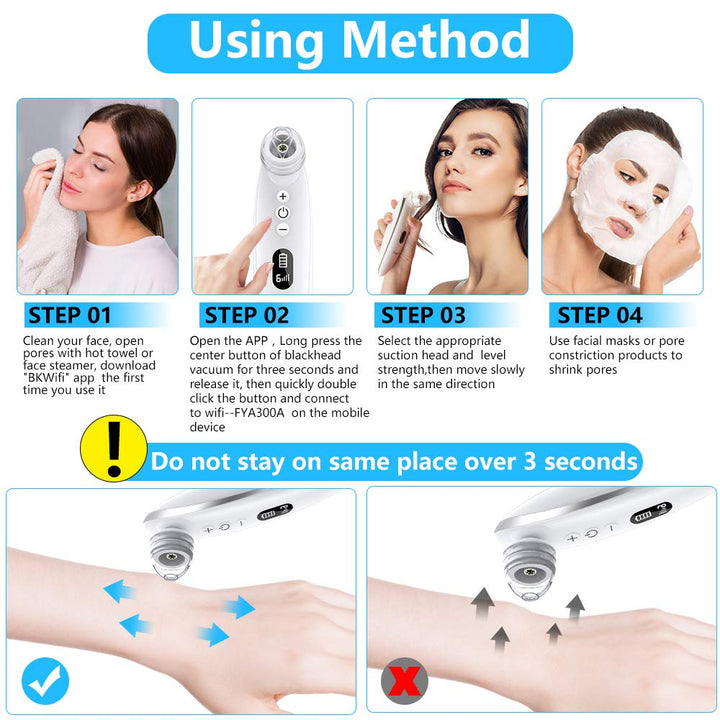 Using Method

STEP 01

Clean your face, open pores with hot towel or face steamer, download "BKWifi" app the first time you use it

STEP 02

Open the APP , Long press the center button of blackhead vacuum for three seconds and release it, then quickly double click the button and connect to wifi--FYA300A on the mobile device

STEP 03

Select the appropriate suction head and level strength,then move slowly in the same direction

STEP 04

Use facial masks or pore constriction products to shrink pores

Do not stay on same place over 3 seconds