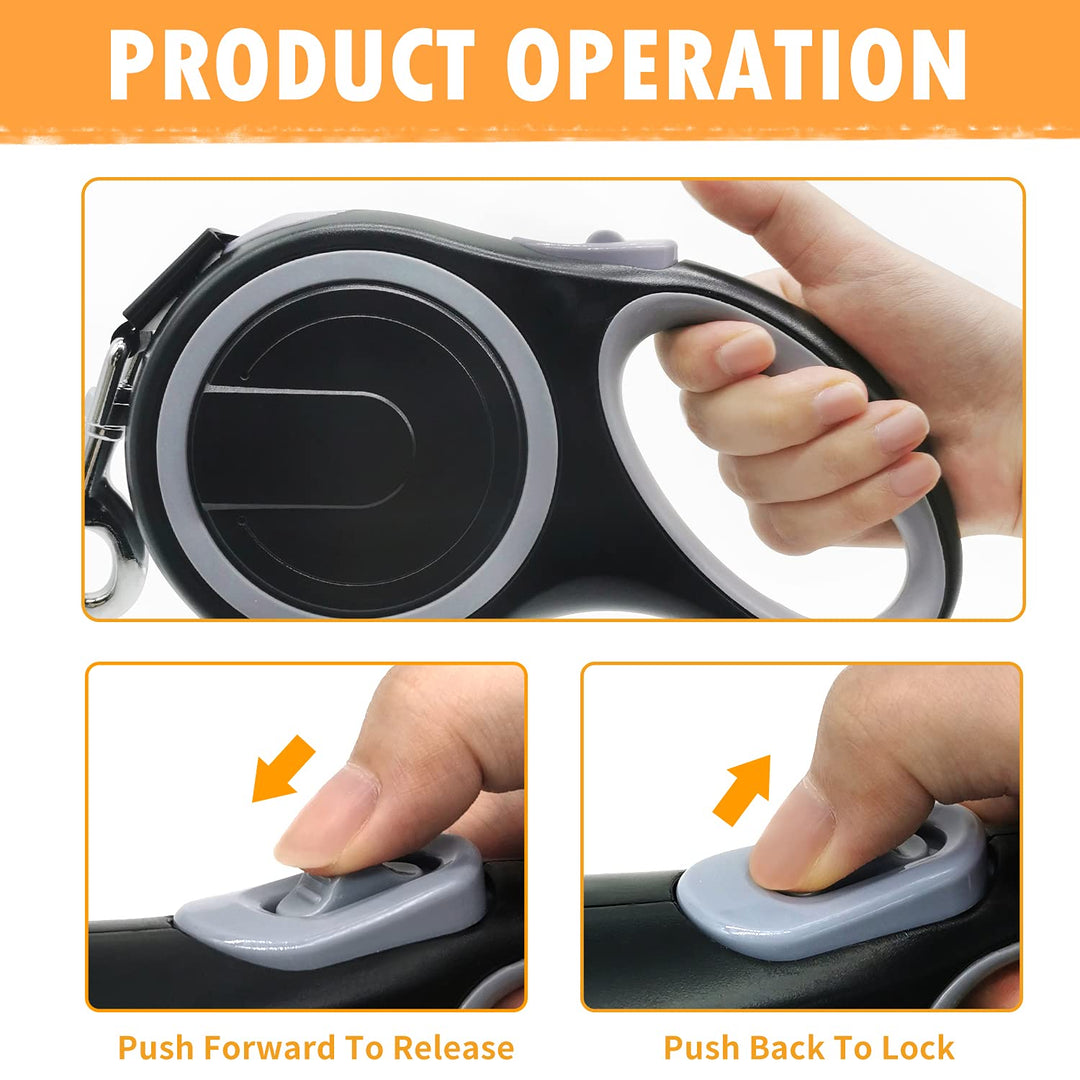 PRODUCT OPERATION

Push Forward To Release

Push Back To Lock