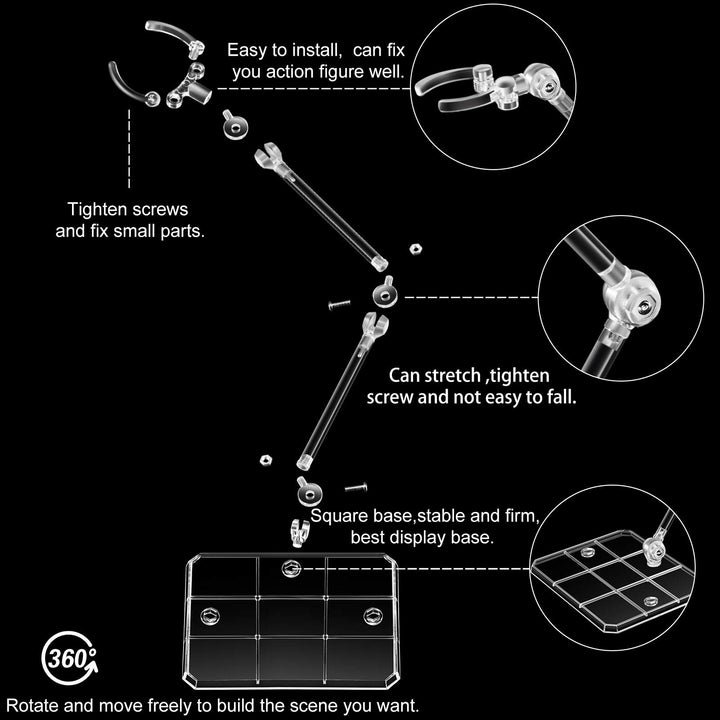 Easy to install, can fix you action figure well.

Tighten screws and fix small parts.

Can stretch ,tighten screw and not easy to fall.

Square base,stable and firm, best display base.

360°

Rotate and move freely to build the scene you want.