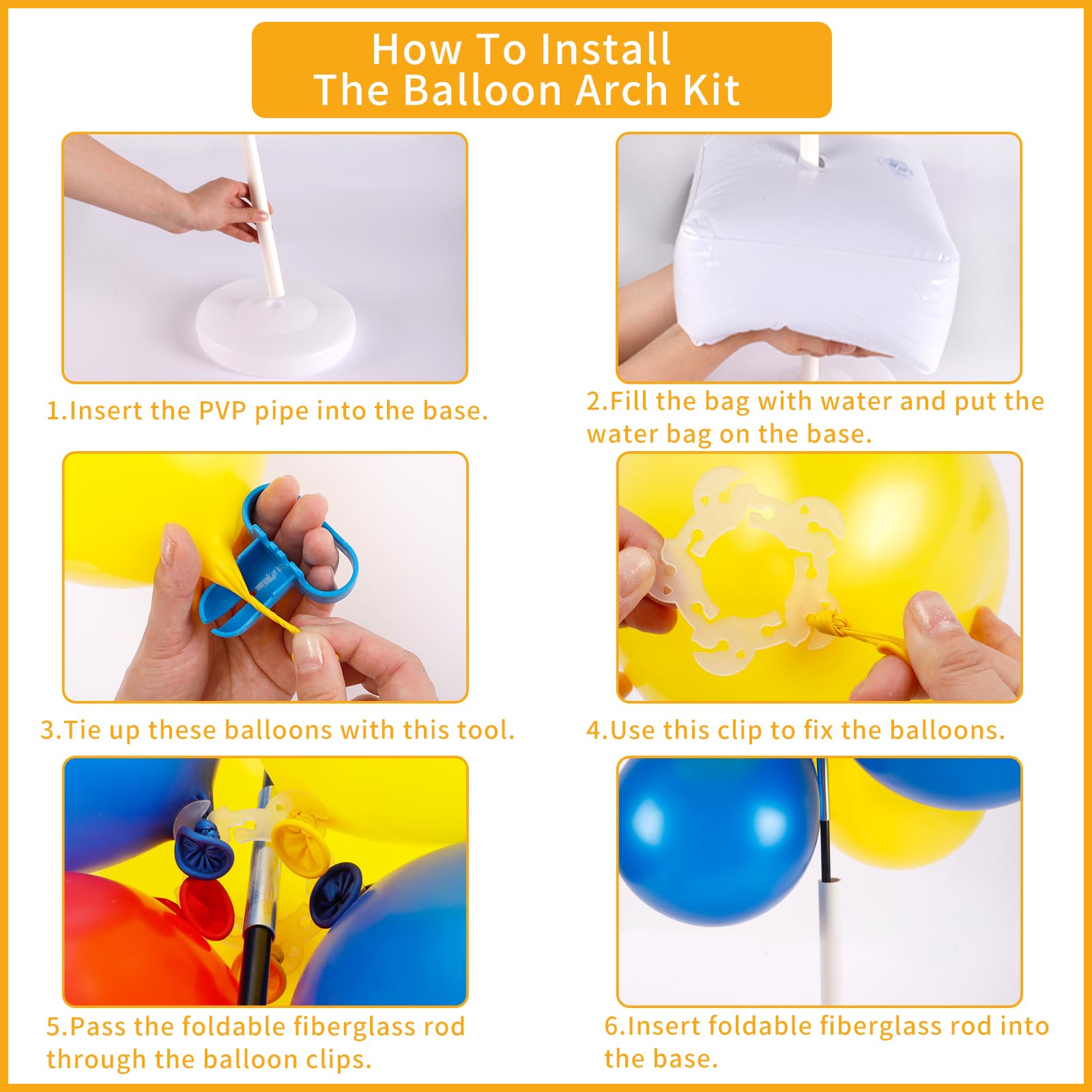 How To Install
The Balloon Arch Kit

1.Insert the PVP pipe into the base.

2.Fill the bag with water and put the water bag on the base.

3.Tie up these balloons with this tool.

4.Use this clip to fix the balloons.

5.Pass the foldable fiberglass rod through the balloon clips.

6.Insert foldable fiberglass rod into the base.