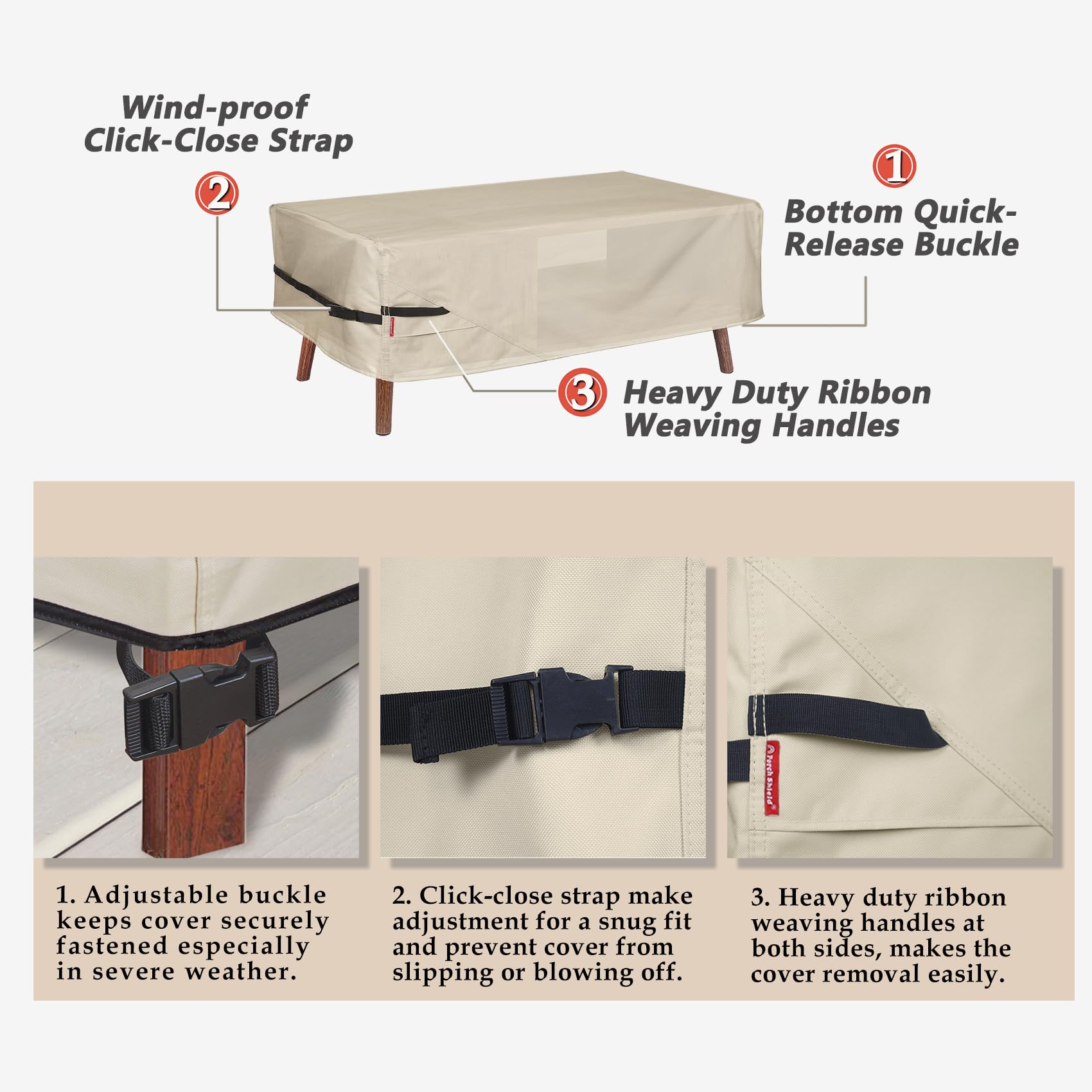 Wind-proof
Click-Close Strap

2

1

Bottom Quick-Release Buckle

3 Heavy Duty Ribbon Weaving Handles

Porch Shield

1. Adjustable buckle keeps cover securely fastened especially in severe weather.

2. Click-close strap make adjustment for a snug fit and prevent cover from slipping or blowing off.

3. Heavy duty ribbon weaving handles at both sides, makes the cover removal easily.