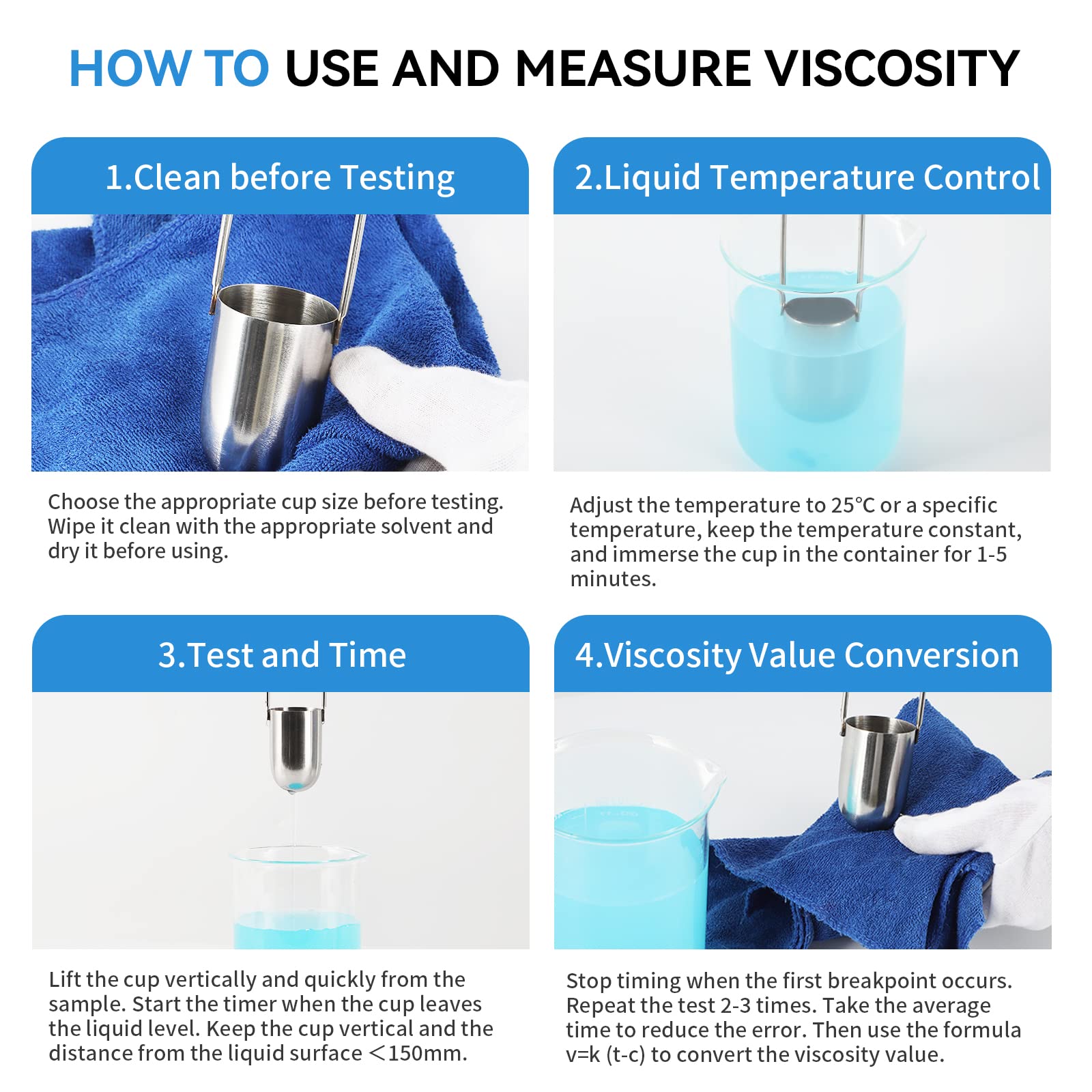 HOW TO USE AND MEASURE VISCOSITY

1.Clean before Testing

Choose the appropriate cup size before testing. Wipe it clean with the appropriate solvent and dry it before using.

2.Liquid Temperature Control

Adjust the temperature to 25°C or a specific temperature, keep the temperature constant, and immerse the cup in the container for 1-5 minutes.

3.Test and Time

Lift the cup vertically and quickly from the sample. Start the timer when the cup leaves the liquid level. Keep the cup vertical and the distance from the liquid surface <150mm.

4.Viscosity Value Conversion

Stop timing when the first breakpoint occurs. Repeat the test 2-3 times. Take the average time to reduce the error. Then use the formula v=k (t-c) to convert the viscosity value.