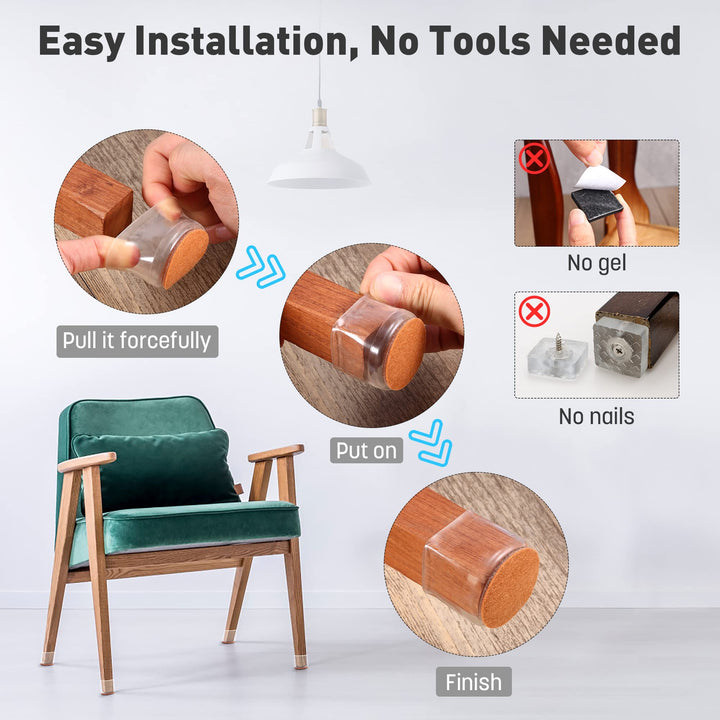 Easy Installation, No Tools Needed

Pull it forcefully

Put on

Finish

No gel

No nails