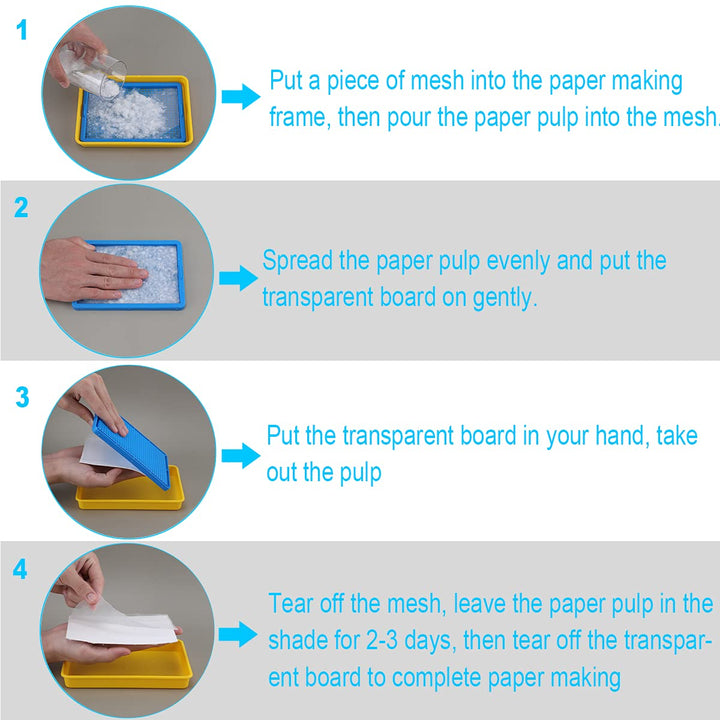 1

Put a piece of mesh into the paper making frame, then pour the paper pulp into the mesh.

2

Spread the paper pulp evenly and put the transparent board on gently.

3

Put the transparent board in your hand, take out the pulp

4

Tear off the mesh, leave the paper pulp in the shade for 2-3 days, then tear off the transparent board to complete paper making