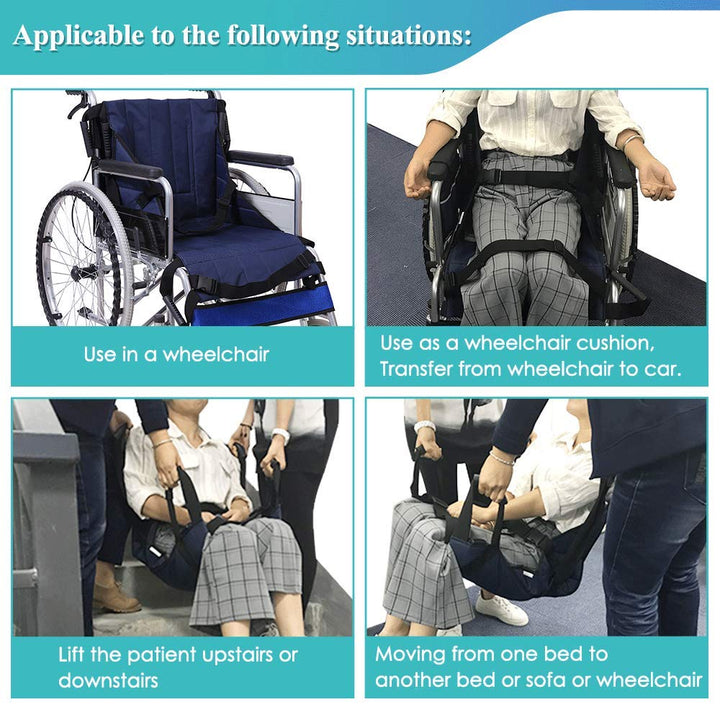 Applicable to the following situations:

Use in a wheelchair

Use as a wheelchair cushion, Transfer from wheelchair to car.

Lift the patient upstairs or downstairs

Moving from one bed to another bed or sofa or wheelchair