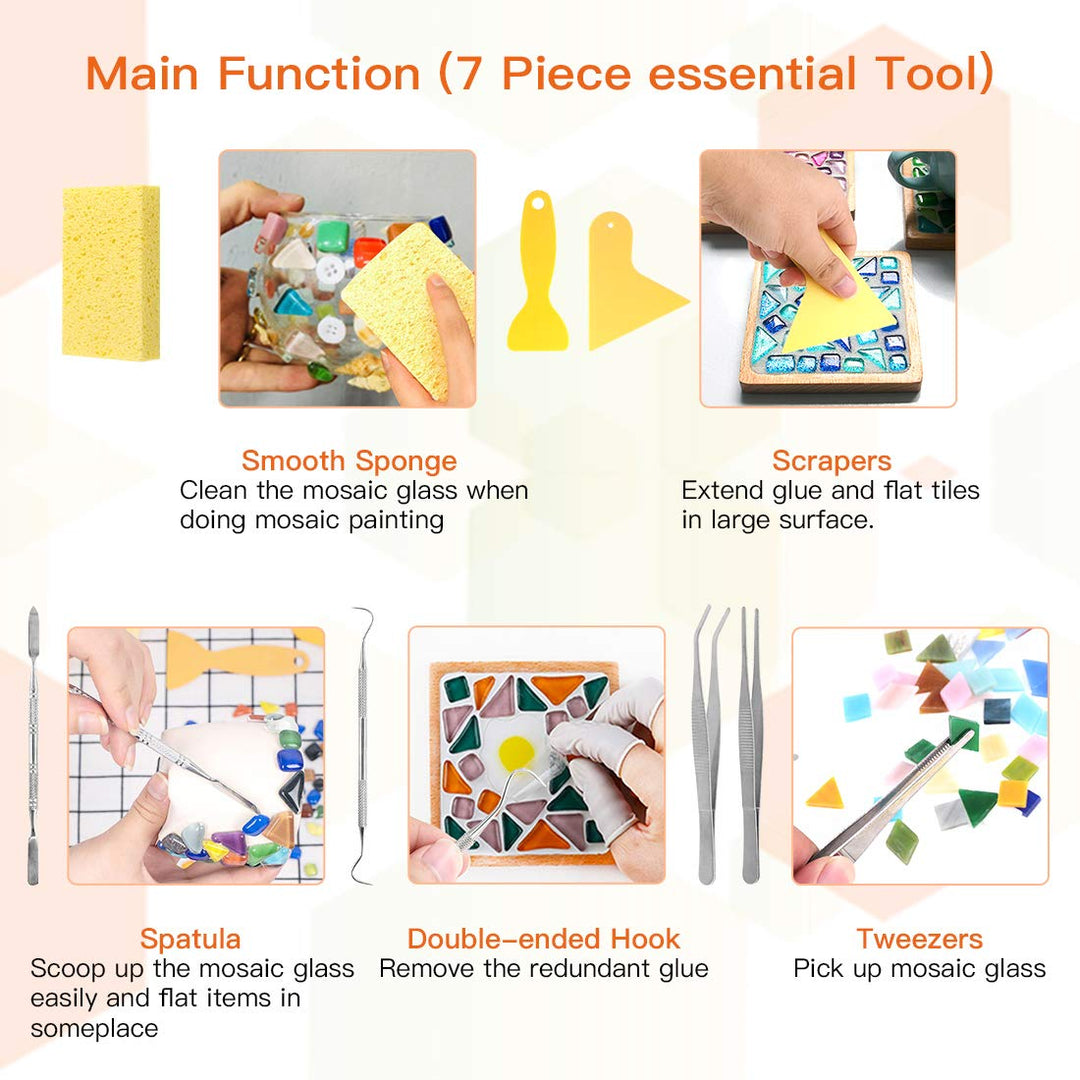 Main Function (7 Piece essential Tool)

Smooth Sponge
Clean the mosaic glass when doing mosaic painting

Scrapers
Extend glue and flat tiles in large surface.

Spatula
Scoop up the mosaic glass easily and flat items in someplace

Double-ended Hook
Remove the redundant glue

Tweezers
Pick up mosaic glass