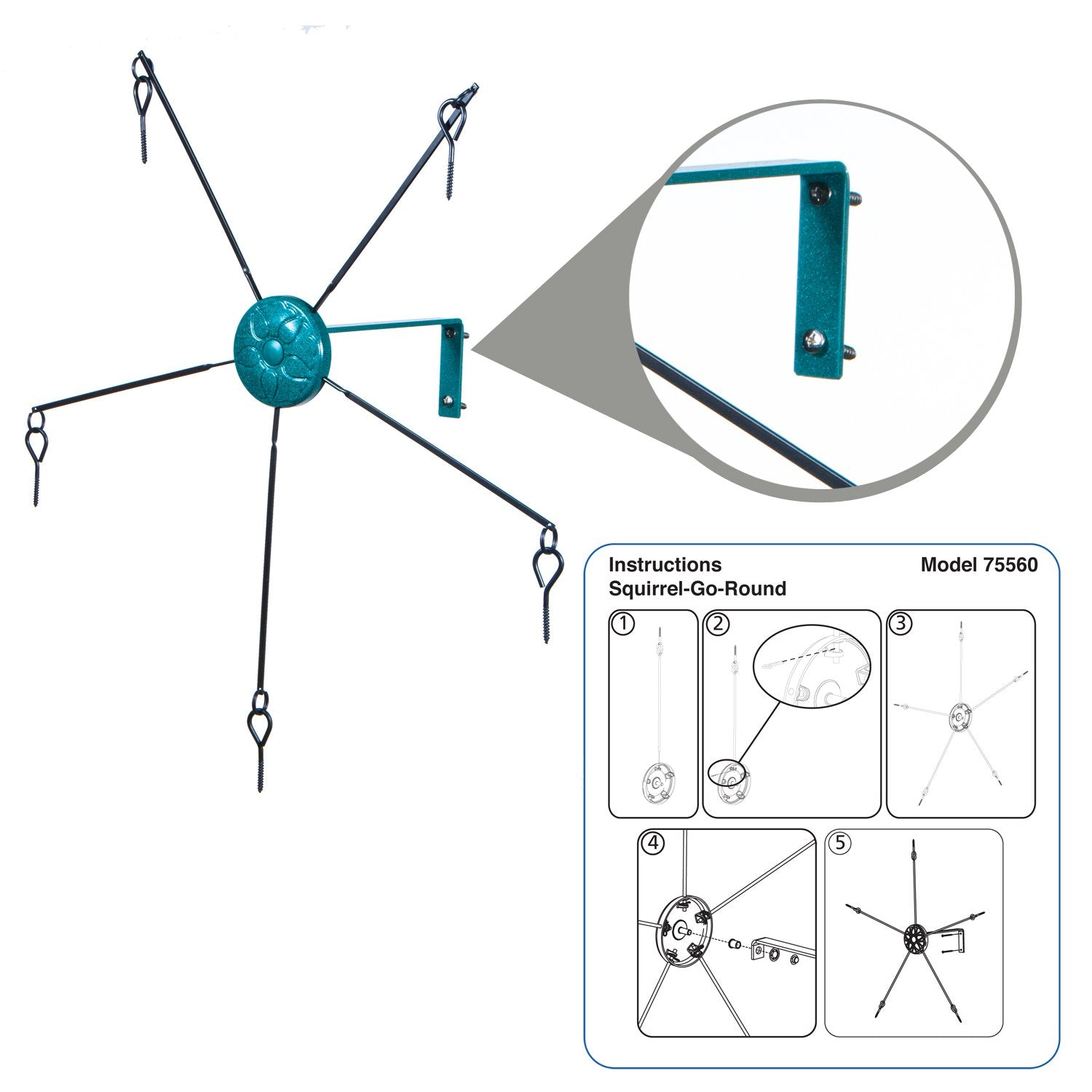 Instructions
Squirrel-Go-Round

Model 75560

①

②

③

④

⑤