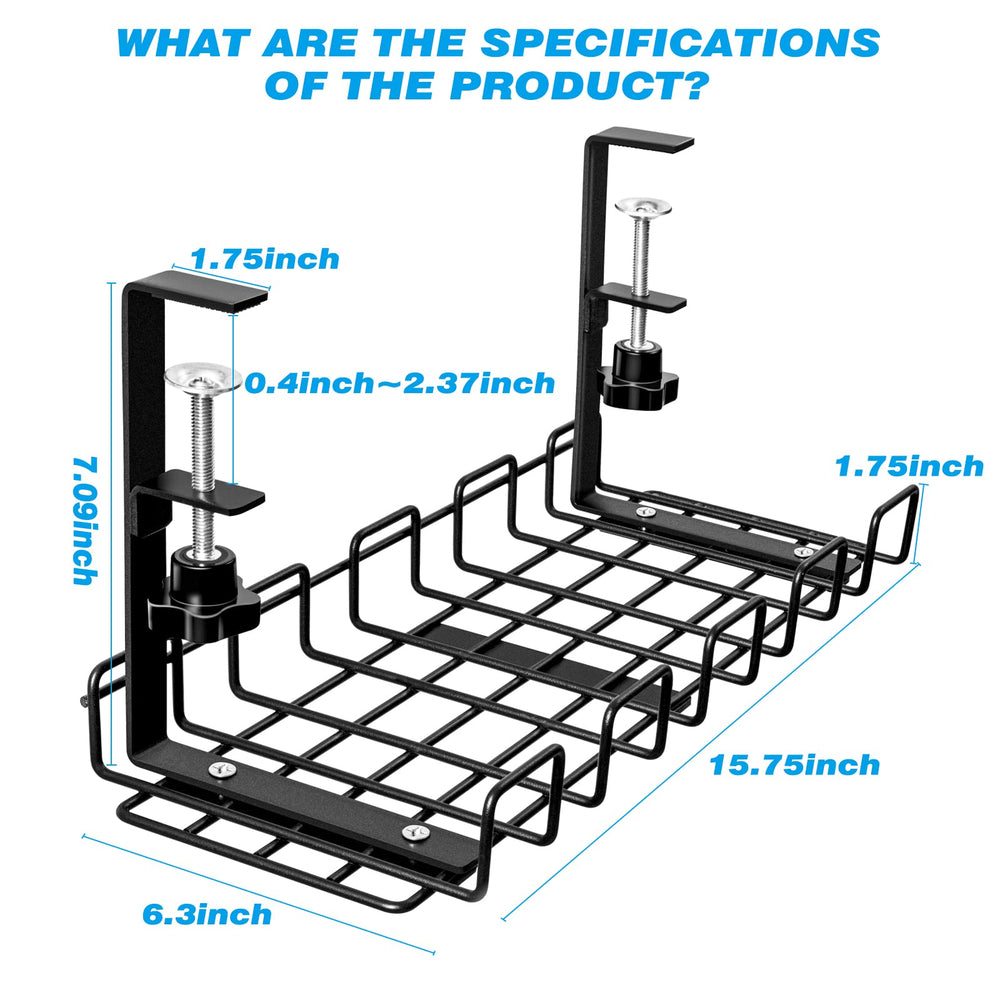 WHAT ARE THE SPECIFICATIONS OF THE PRODUCT?

1.75inch

0.4inch~2.37inch

7.09inch

1.75inch

15.75inch

6.3inch