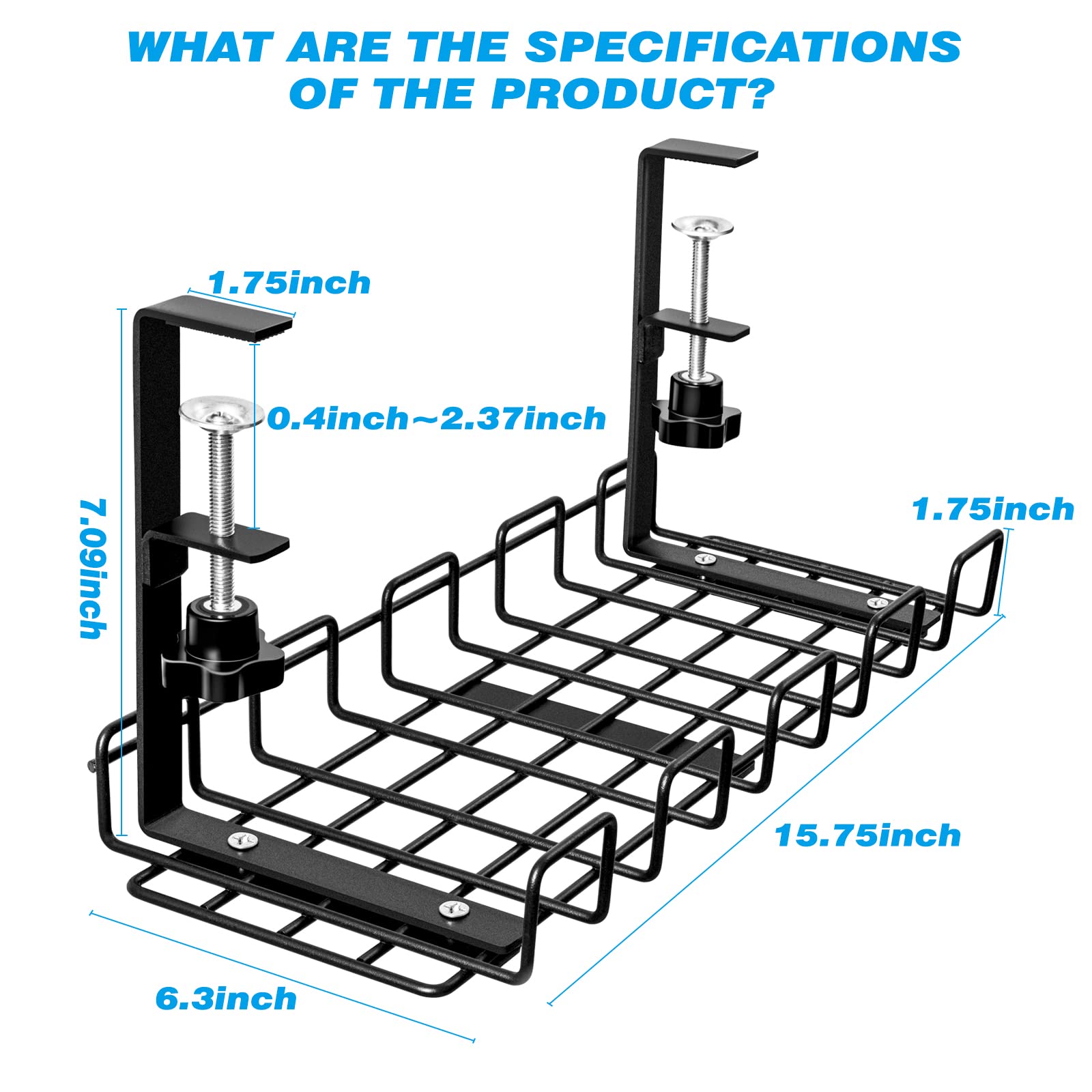 WHAT ARE THE SPECIFICATIONS OF THE PRODUCT?

1.75inch

0.4inch~2.37inch

7.09inch

1.75inch

15.75inch

6.3inch