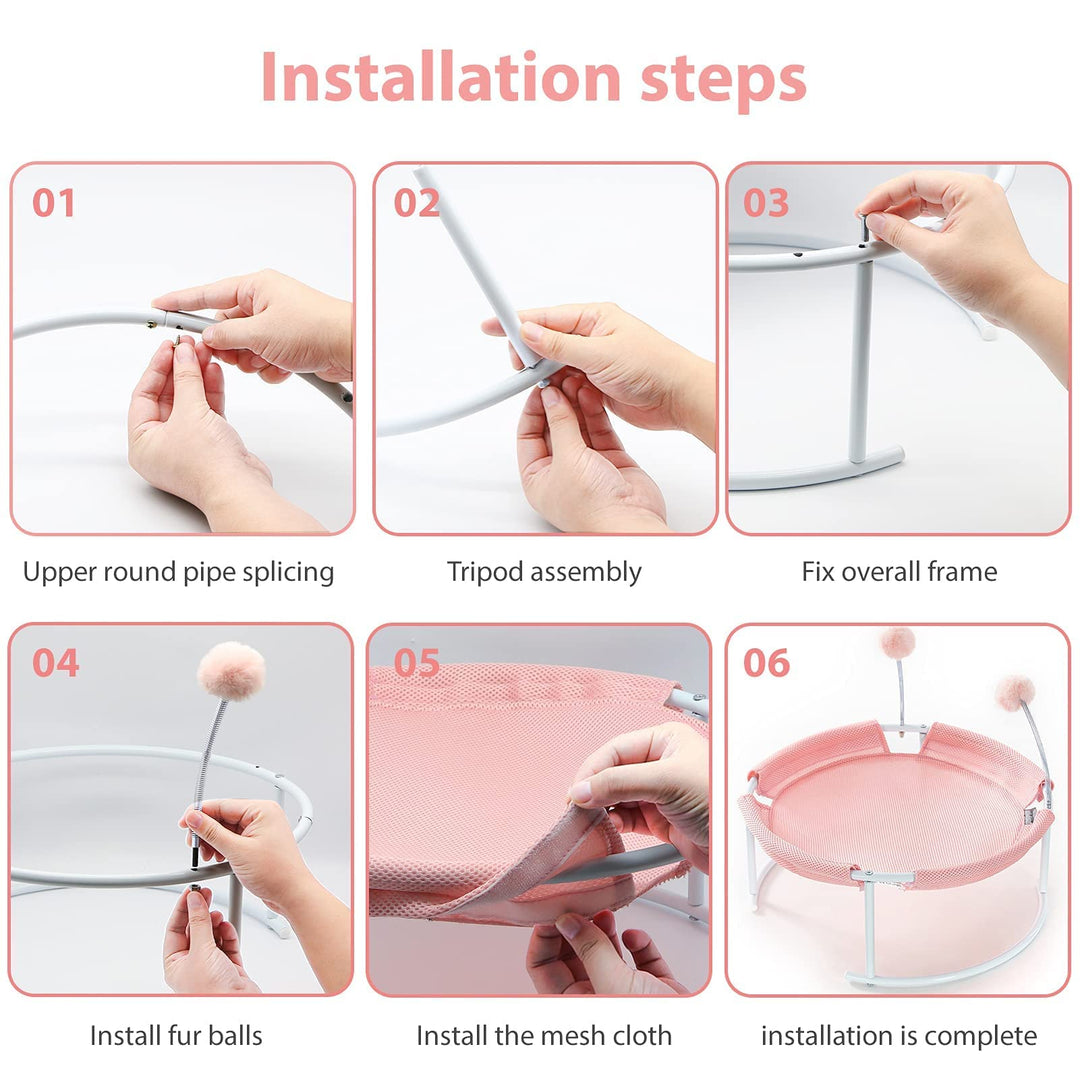 Installation steps

01

Upper round pipe splicing

02

Tripod assembly

03

Fix overall frame

04

Install fur balls

05

Install the mesh cloth

06

installation is complete