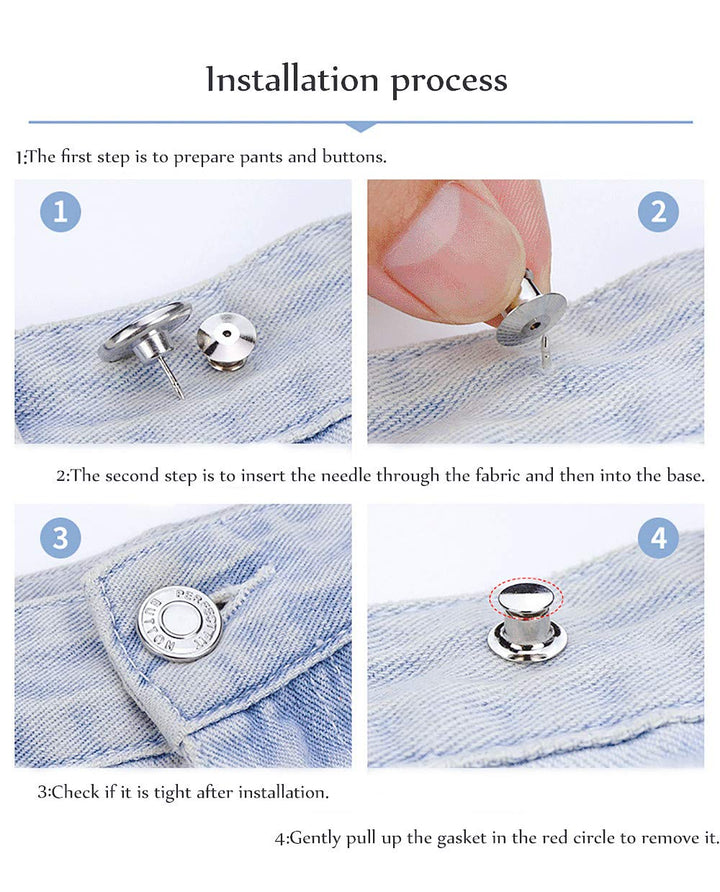 Installation process

1:The first step is to prepare pants and buttons.

1

2

2:The second step is to insert the needle through the fabric and then into the base.

3

PERSONALITY BUTTON

4

3:Check if it is tight after installation.

4:Gently pull up the gasket in the red circle to remove it.