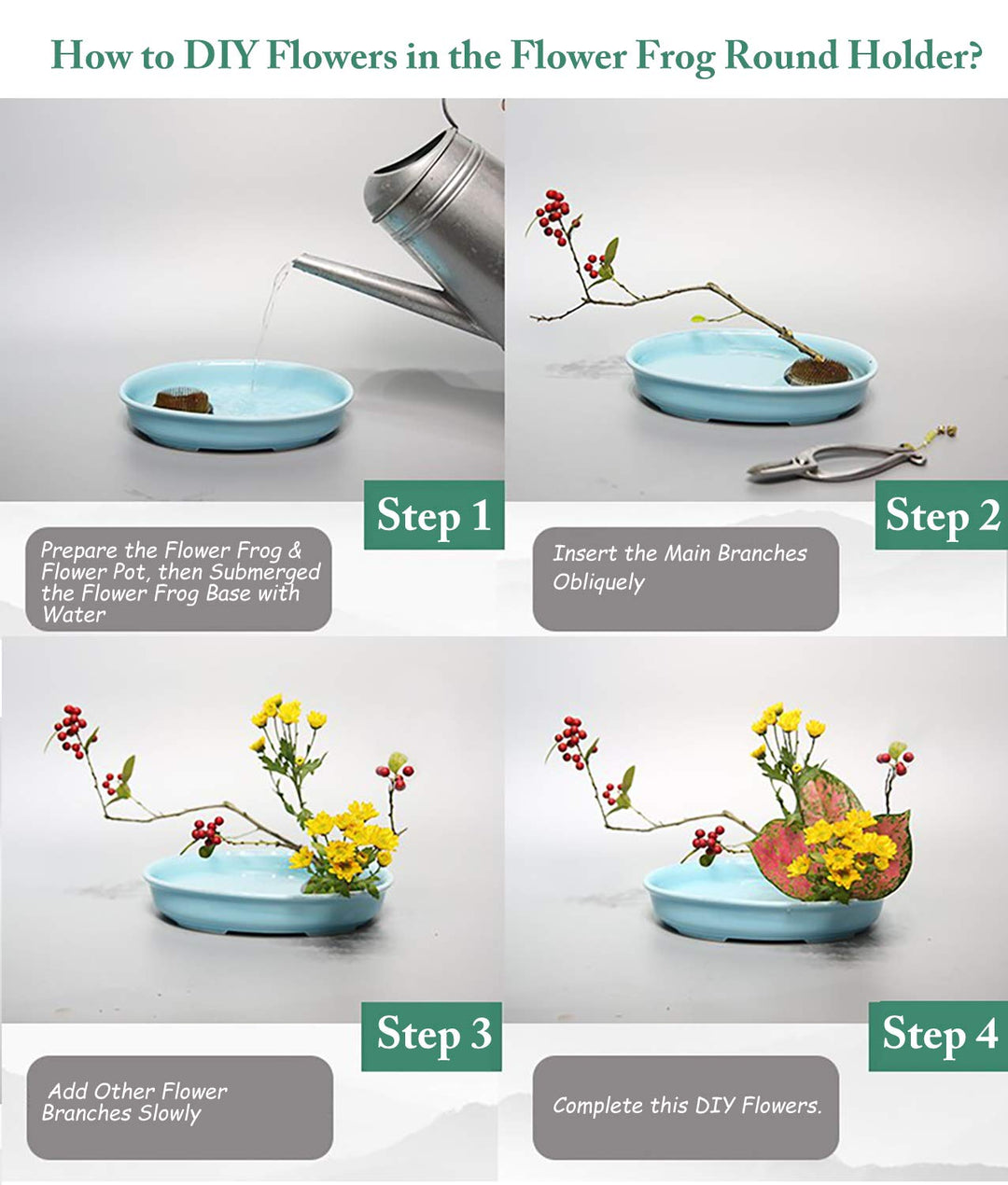 How to DIY Flowers in the Flower Frog Round Holder?

Step 1

Prepare the Flower Frog & Flower Pot, then Submerged the Flower Frog Base with Water

Step 2

Insert the Main Branches Obliquely

Step 3

Add Other Flower Branches Slowly

Step 4

Complete this DIY Flowers.