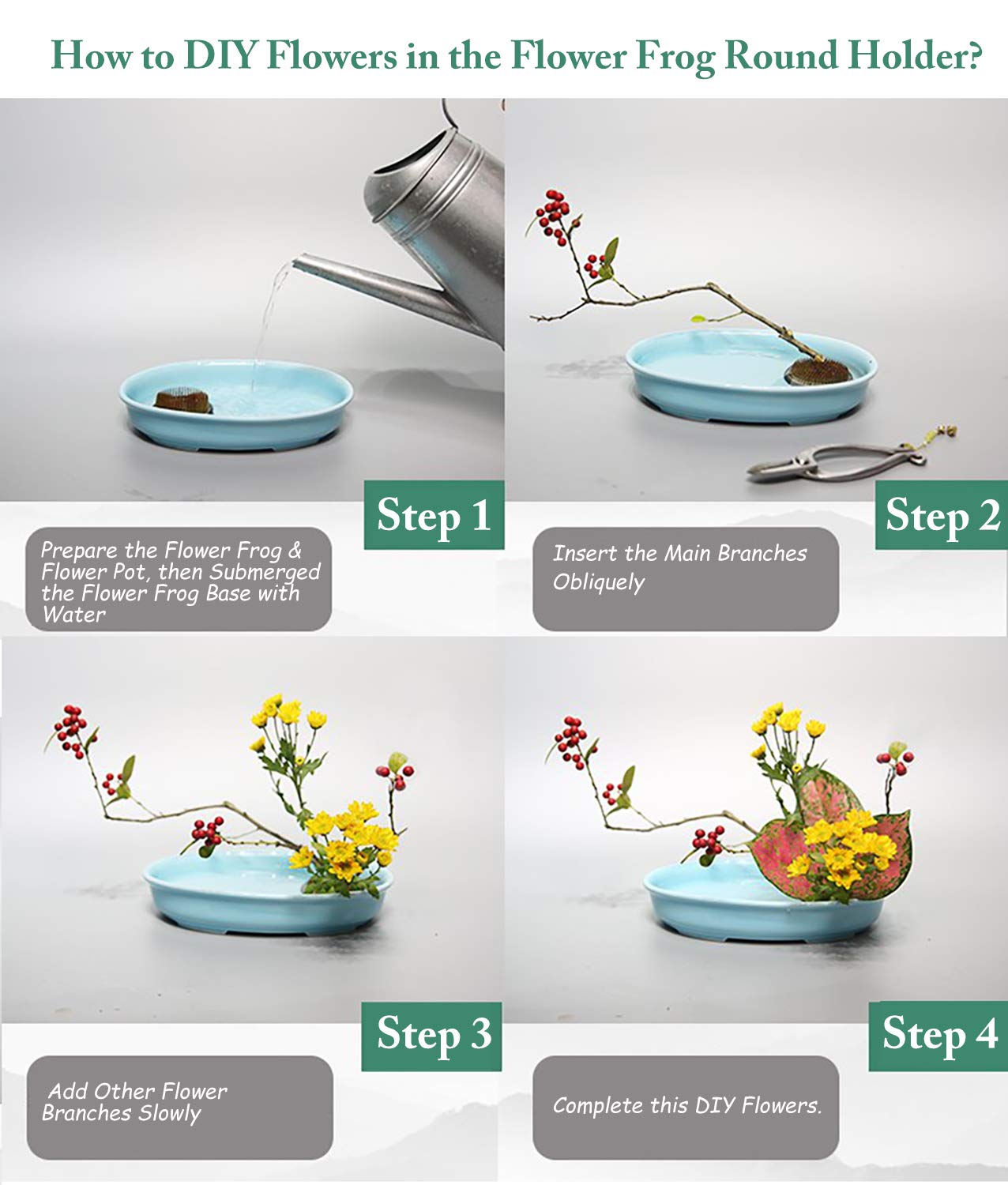 How to DIY Flowers in the Flower Frog Round Holder?

Step 1

Prepare the Flower Frog & Flower Pot, then Submerged the Flower Frog Base with Water

Step 2

Insert the Main Branches Obliquely

Step 3

Add Other Flower Branches Slowly

Step 4

Complete this DIY Flowers.