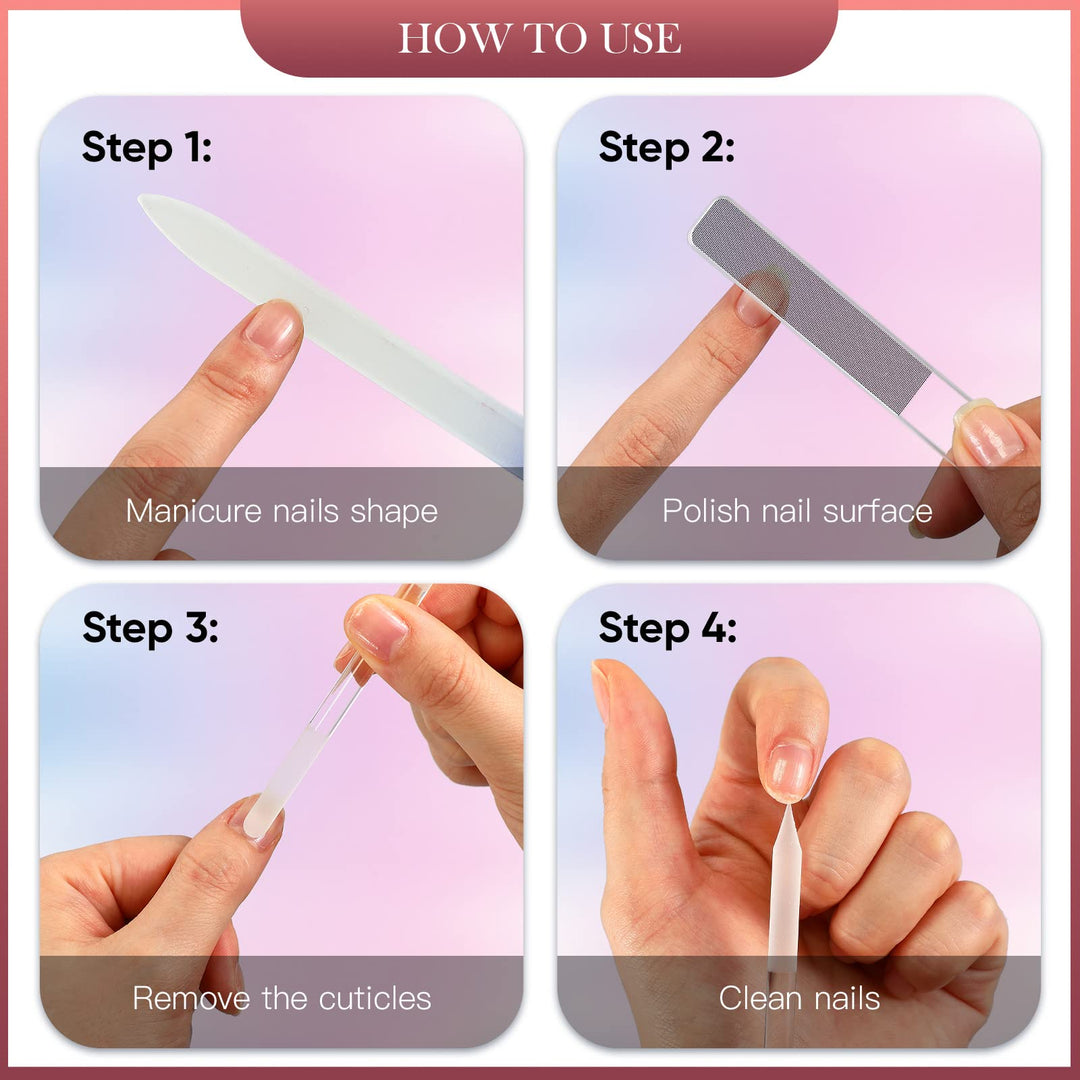 HOW TO USE

Step 1:

Manicure nails shape

Step 2:

Polish nail surface

Step 3:

Remove the cuticles

Step 4:

Clean nails