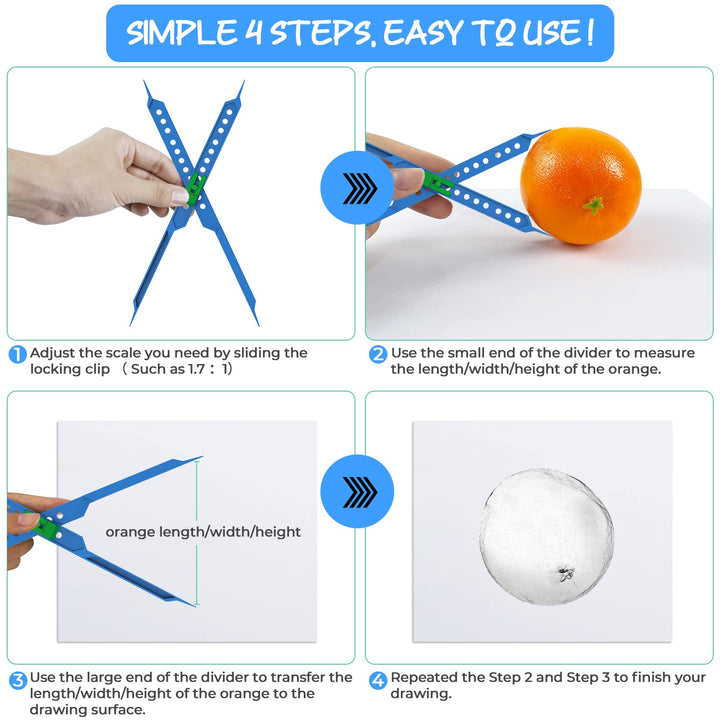 SIMPLE 4 STEPS, EASY TO USE !

1 Adjust the scale you need by sliding the locking clip （Such as 1.7：1）

2 Use the small end of the divider to measure the length/width/height of the orange.

orange length/width/height

3 Use the large end of the divider to transfer the length/width/height of the orange to the drawing surface.

4 Repeated the Step 2 and Step 3 to finish your drawing.