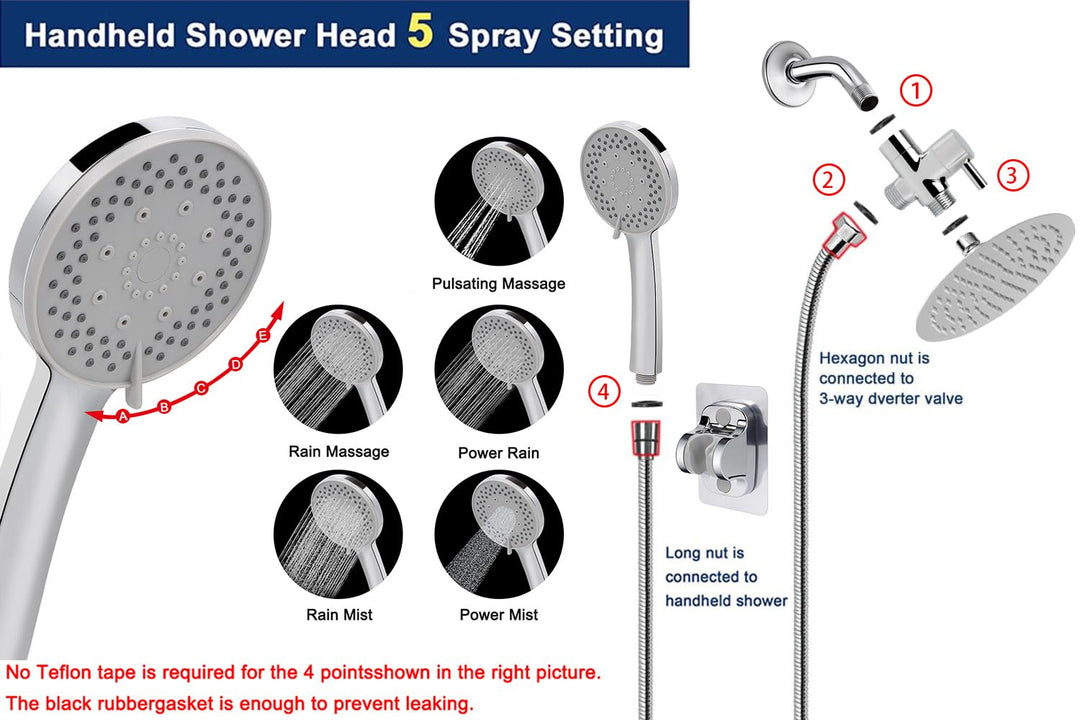 Handheld Shower Head 5 Spray Setting

A B C D E

Pulsating Massage

Rain Massage

Power Rain

Rain Mist

Power Mist

①

②

③

④

Hexagon nut is connected to 3-way dverter valve

Long nut is connected to handheld shower

No Teflon tape is required for the 4 pointsshown in the right picture.
The black rubbergasket is enough to prevent leaking.