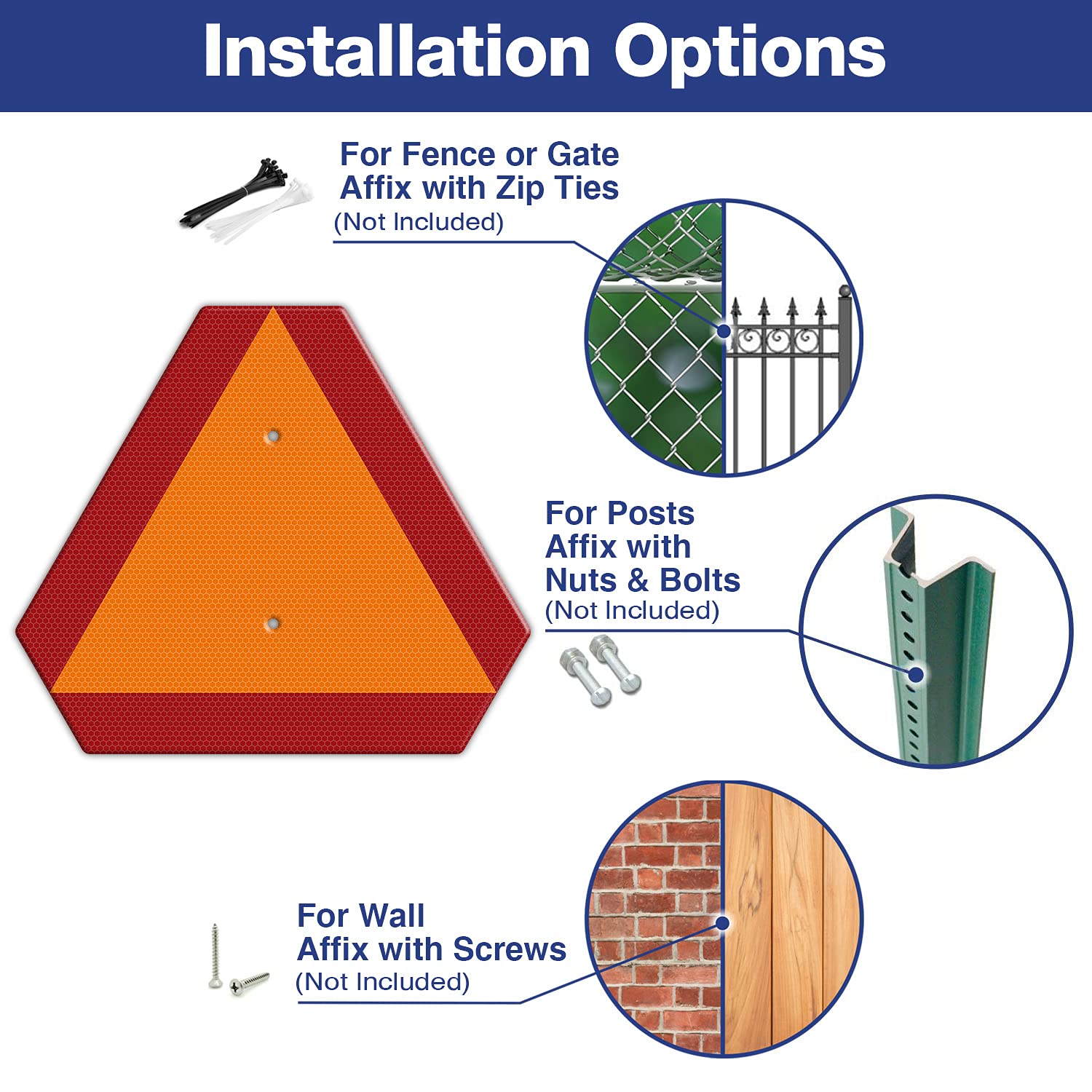 Installation Options

For Fence or Gate
Affix with Zip Ties
(Not Included)

For Posts
Affix with
Nuts & Bolts
(Not Included)

For Wall
Affix with Screws
(Not Included)