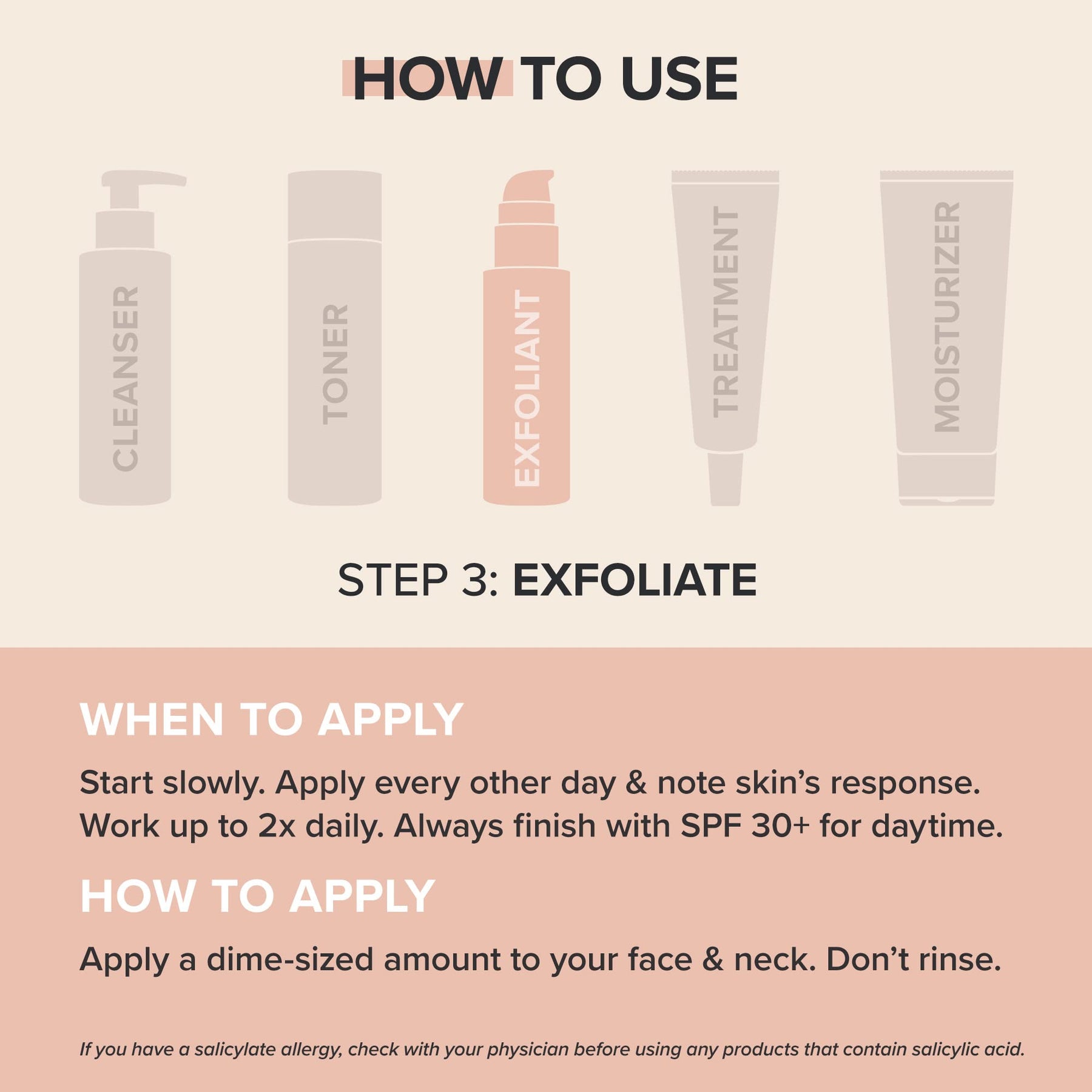 HOW TO USE

CLEANSER

TONER

EXFOLIANT

TREATMENT

MOISTURIZER

STEP 3: EXFOLIATE

WHEN TO APPLY

Start slowly. Apply every other day & note skin's response. Work up to 2x daily. Always finish with SPF 30+ for daytime.

HOW TO APPLY

Apply a dime-sized amount to your face & neck. Don't rinse.

If you have a salicylate allergy, check with your physician before using any products that contain salicylic acid.