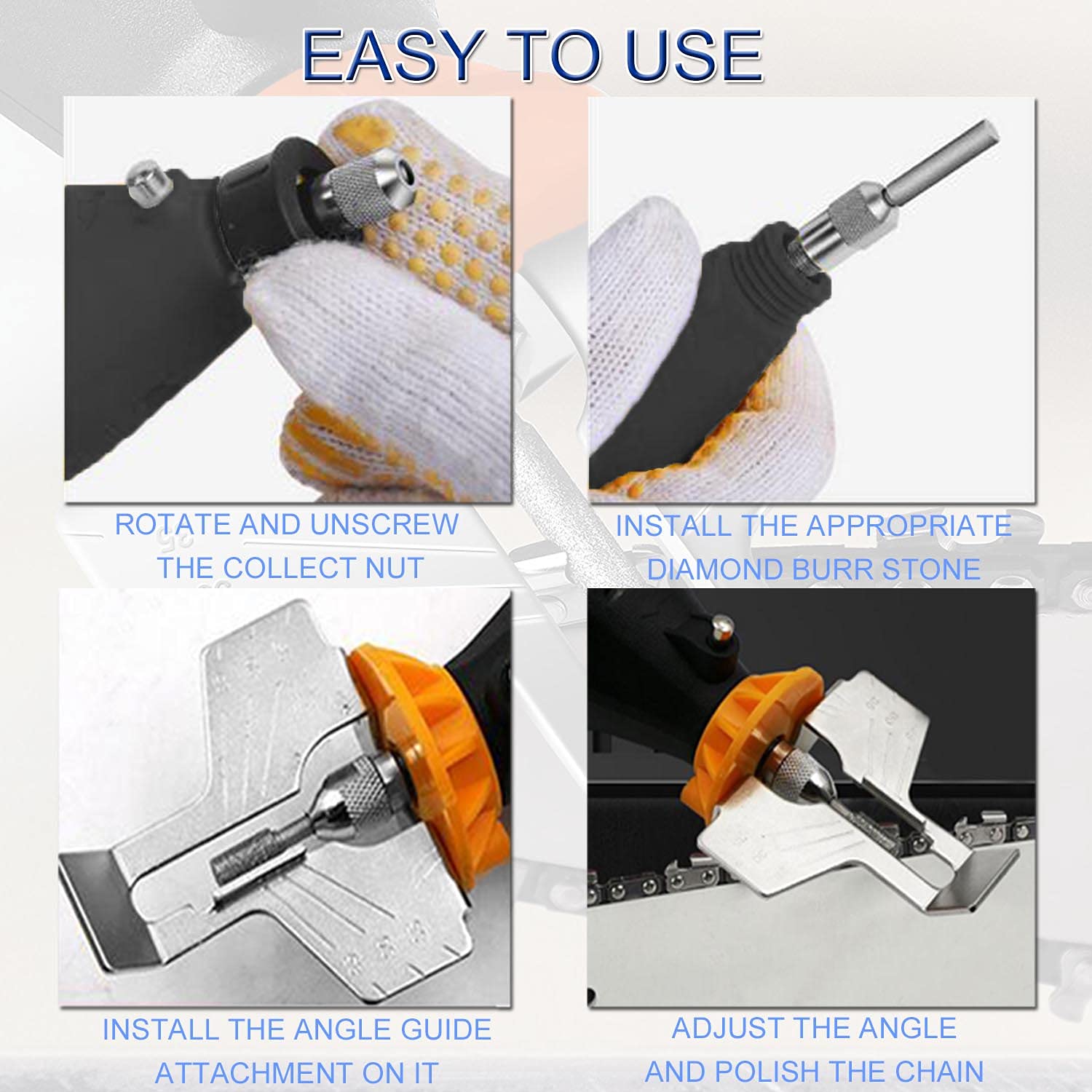 EASY TO USE

ROTATE AND UNSCREW THE COLLECT NUT

INSTALL THE APPROPRIATE DIAMOND BURR STONE

INSTALL THE ANGLE GUIDE ATTACHMENT ON IT

ADJUST THE ANGLE AND POLISH THE CHAIN