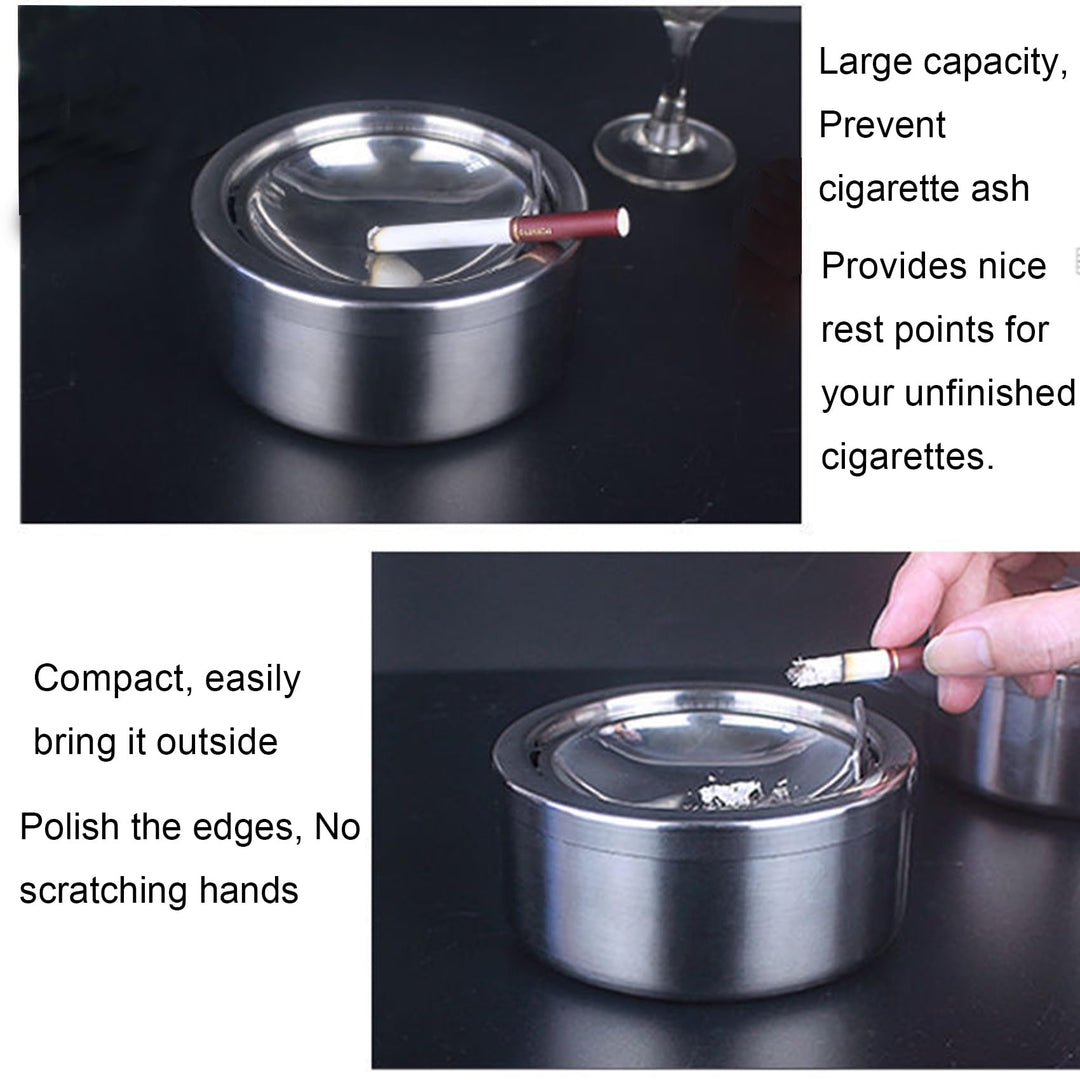 Large capacity, Prevent cigarette ash

Provides nice rest points for your unfinished cigarettes.

Compact, easily bring it outside

Polish the edges, No scratching hands