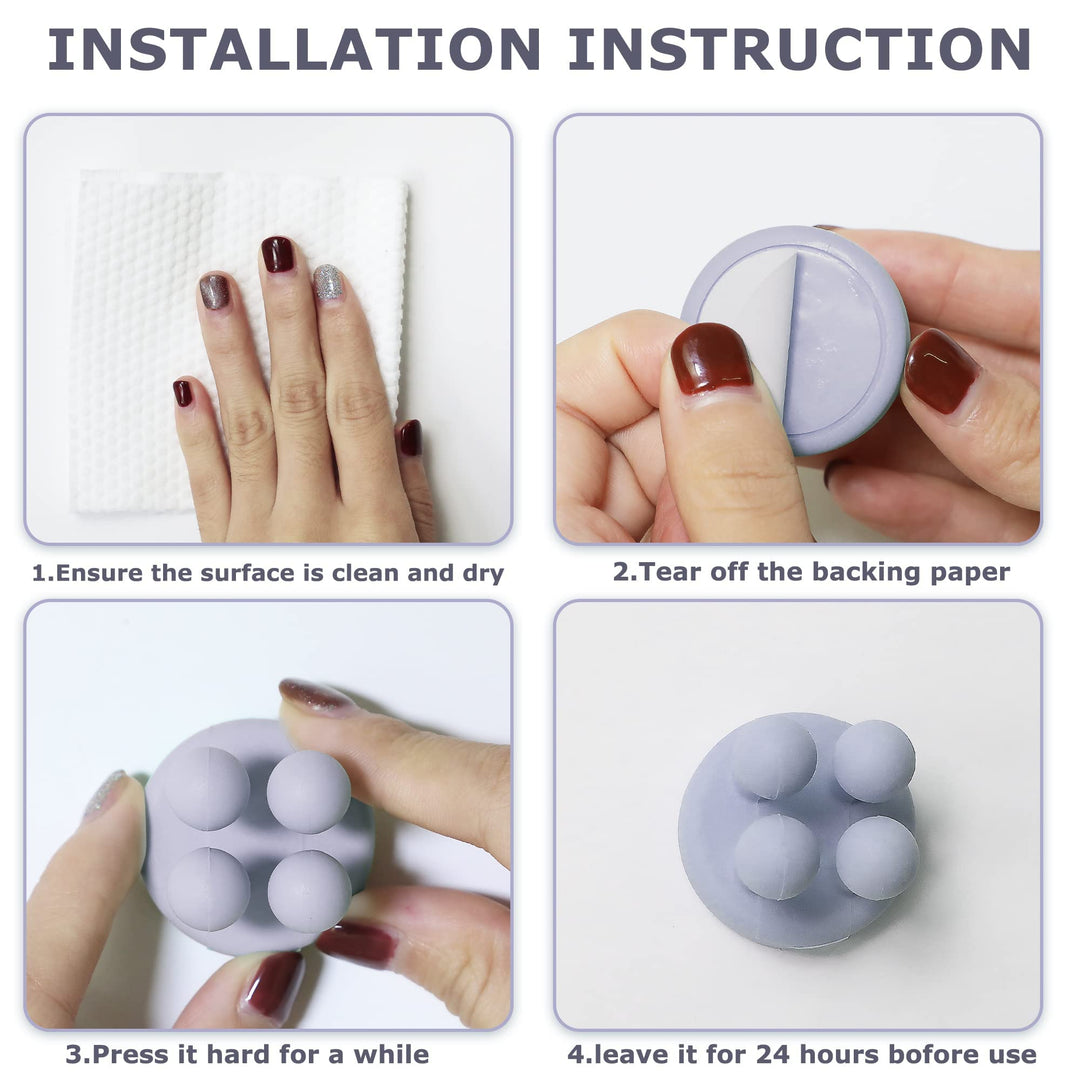 INSTALLATION INSTRUCTION

1.Ensure the surface is clean and dry

2.Tear off the backing paper

3.Press it hard for a while

4.leave it for 24 hours bofore use