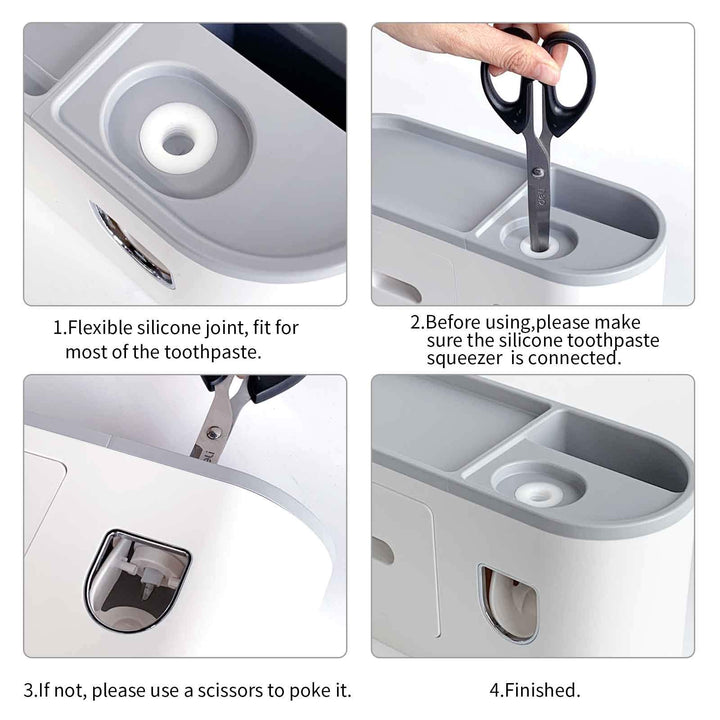 1.Flexible silicone joint, fit for most of the toothpaste.

2.Before using,please make sure the silicone toothpaste squeezer is connected.

3.If not, please use a scissors to poke it.

4.Finished.