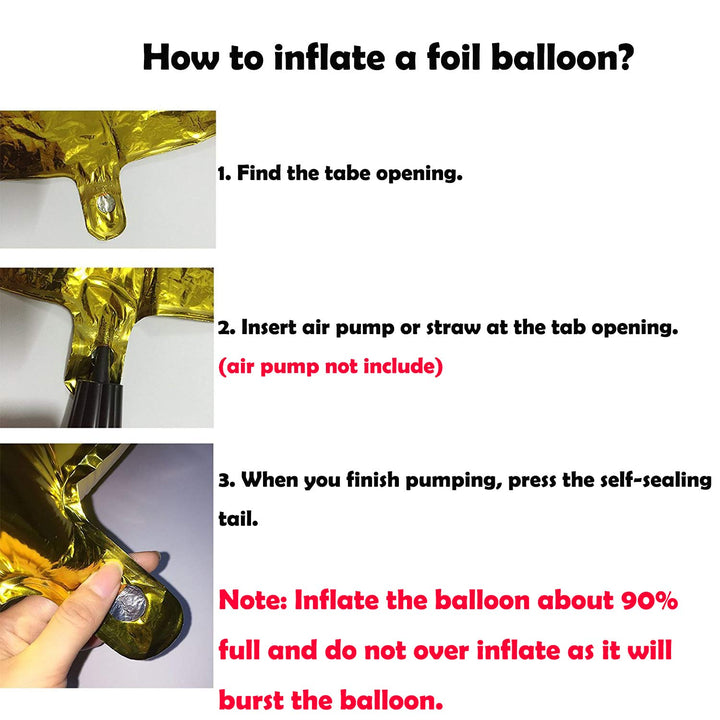 How to inflate a foil balloon?

1. Find the tabe opening.

2. Insert air pump or straw at the tab opening.
(air pump not include)

3. When you finish pumping, press the self-sealing tail.

Note: Inflate the balloon about 90% full and do not over inflate as it will burst the balloon.