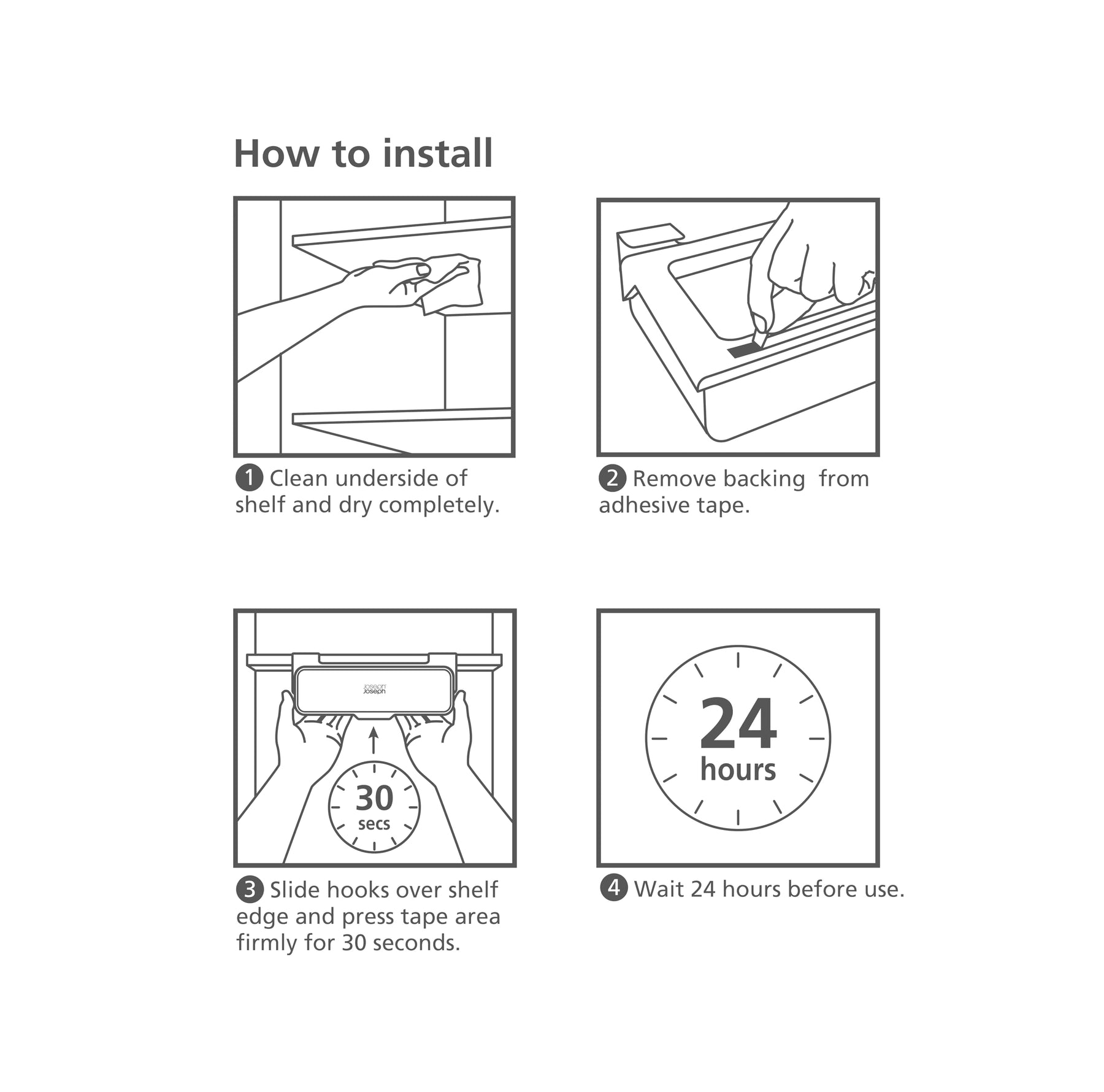 How to install

1 Clean underside of shelf and dry completely.

2 Remove backing from adhesive tape.

Joseph Joseph

30 secs

3 Slide hooks over shelf edge and press tape area firmly for 30 seconds.

24 hours

4 Wait 24 hours before use.