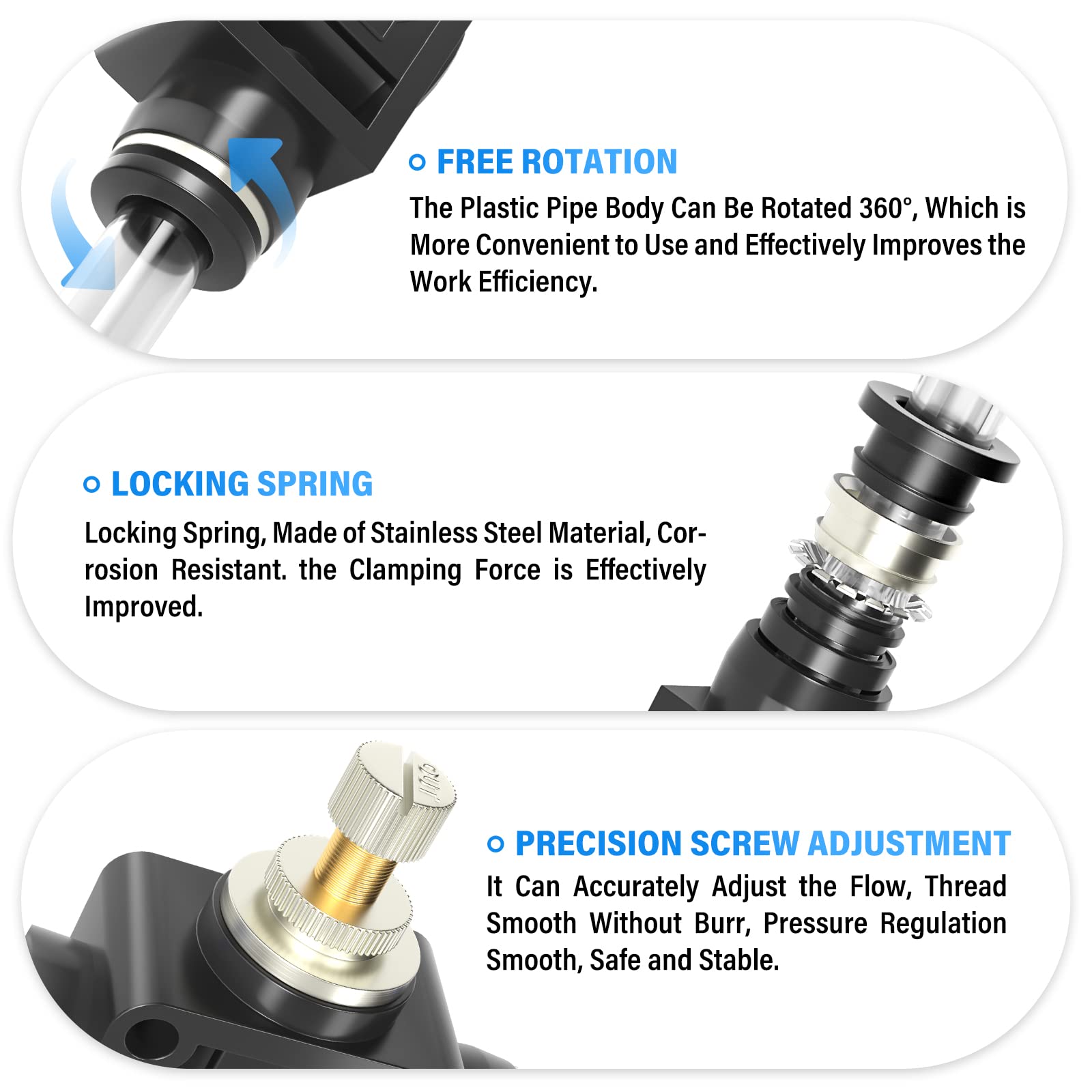 FREE ROTATION

The Plastic Pipe Body Can Be Rotated 360°, Which is More Convenient to Use and Effectively Improves the Work Efficiency.

LOCKING SPRING

Locking Spring, Made of Stainless Steel Material, Corrosion Resistant. the Clamping Force is Effectively Improved.

PRECISION SCREW ADJUSTMENT

It Can Accurately Adjust the Flow, Thread Smooth Without Burr, Pressure Regulation Smooth, Safe and Stable.