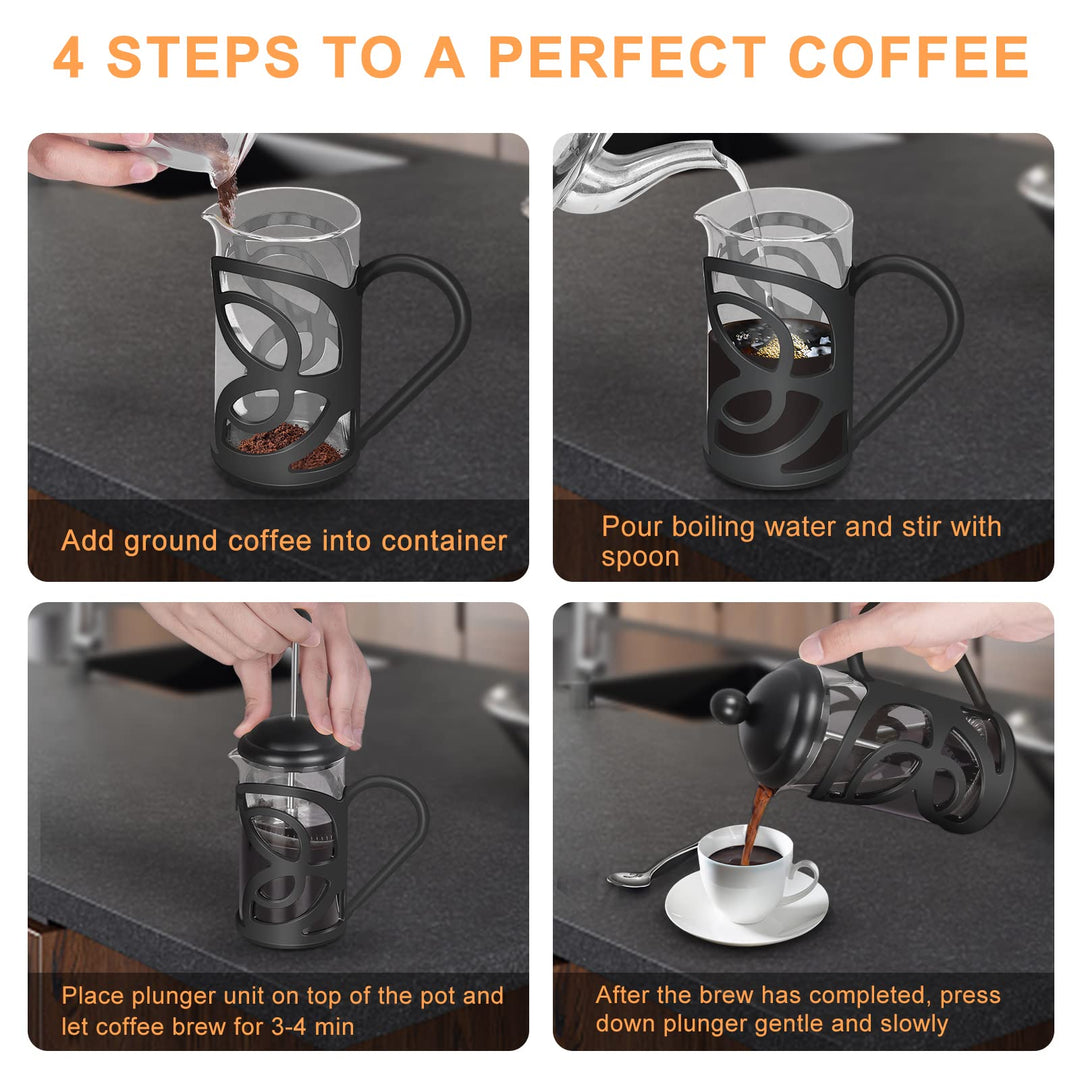 4 STEPS TO A PERFECT COFFEE

Add ground coffee into container

Pour boiling water and stir with spoon

Place plunger unit on top of the pot and let coffee brew for 3-4 min

After the brew has completed, press down plunger gentle and slowly