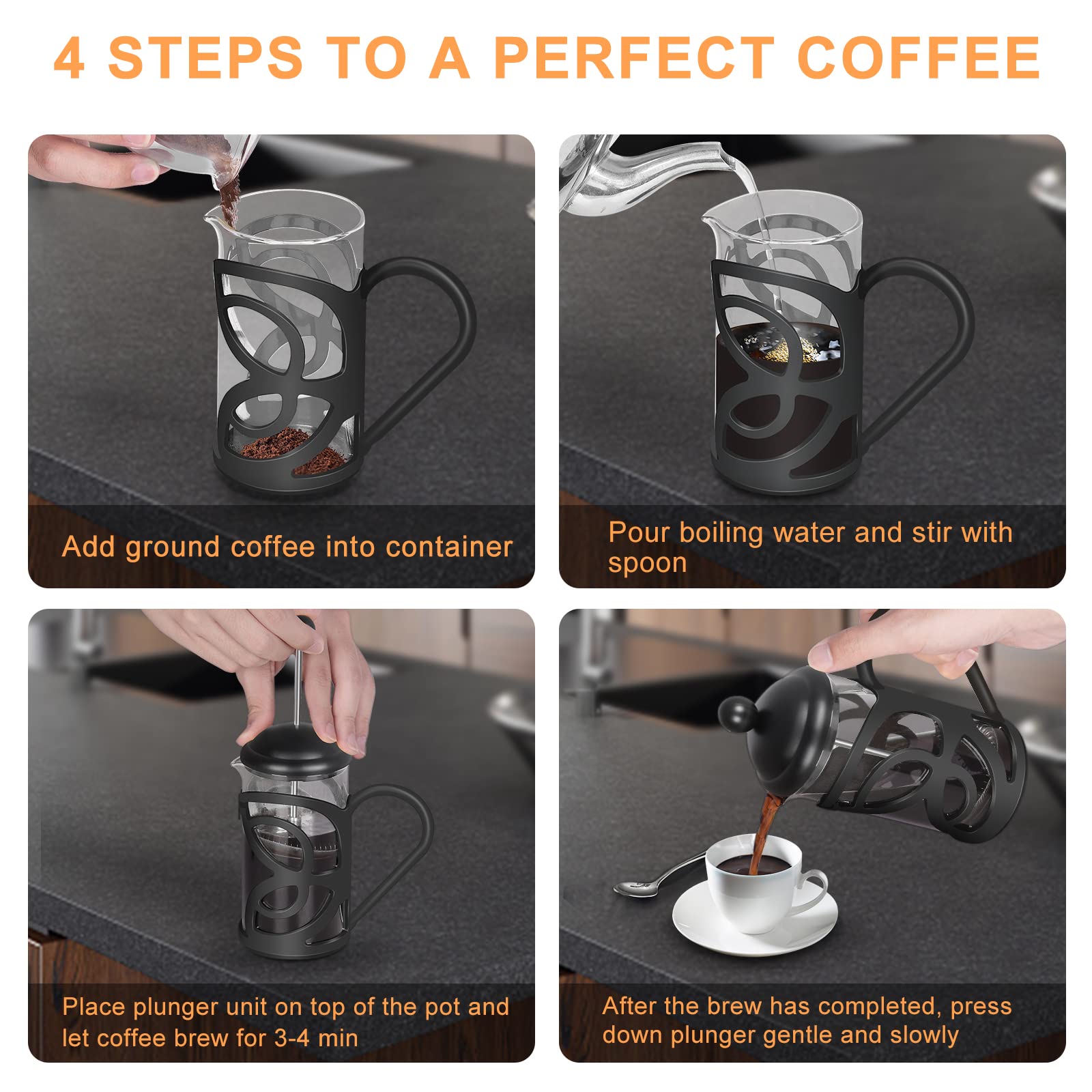 4 STEPS TO A PERFECT COFFEE

Add ground coffee into container

Pour boiling water and stir with spoon

Place plunger unit on top of the pot and let coffee brew for 3-4 min

After the brew has completed, press down plunger gentle and slowly