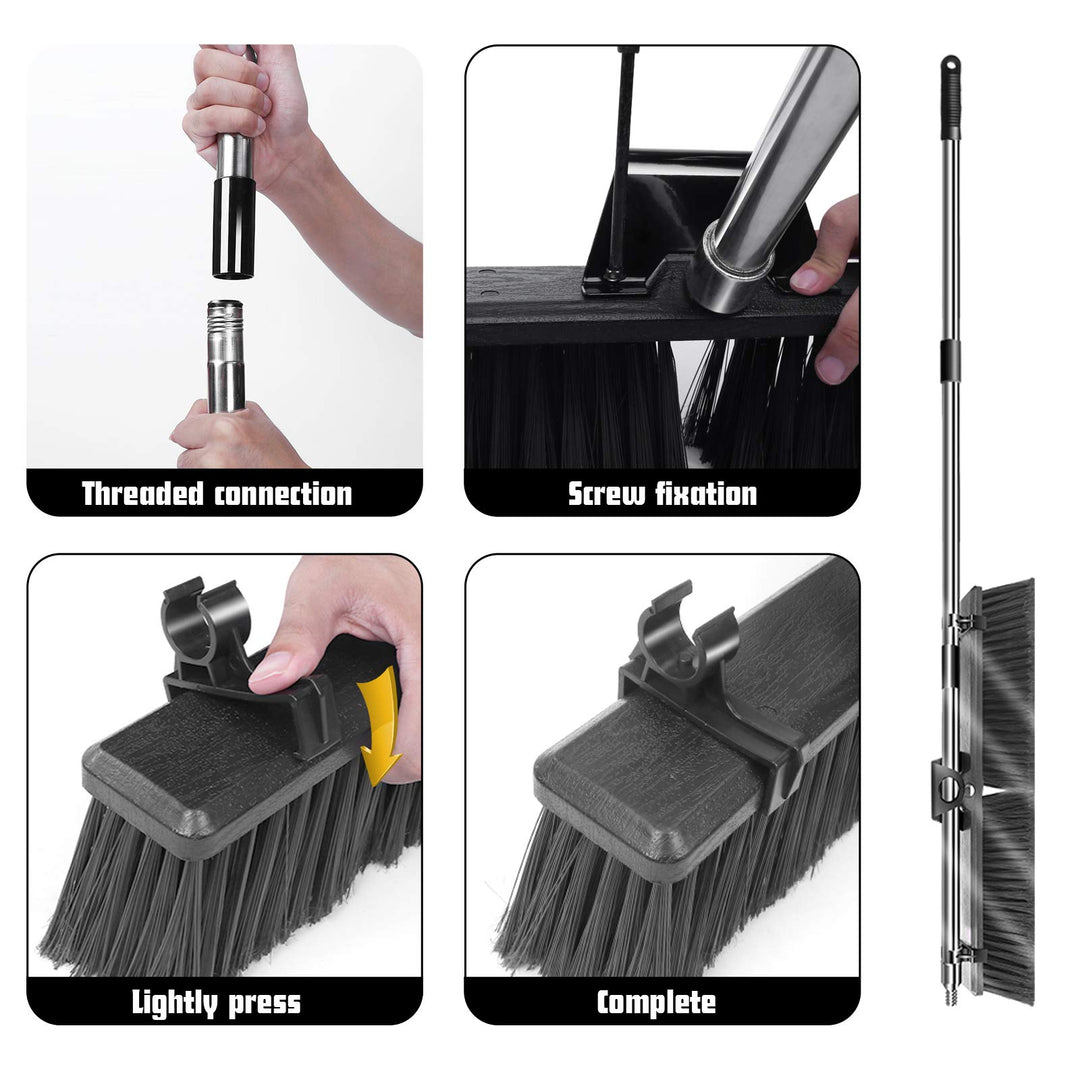 Threaded connection

Screw fixation

Lightly press

Complete