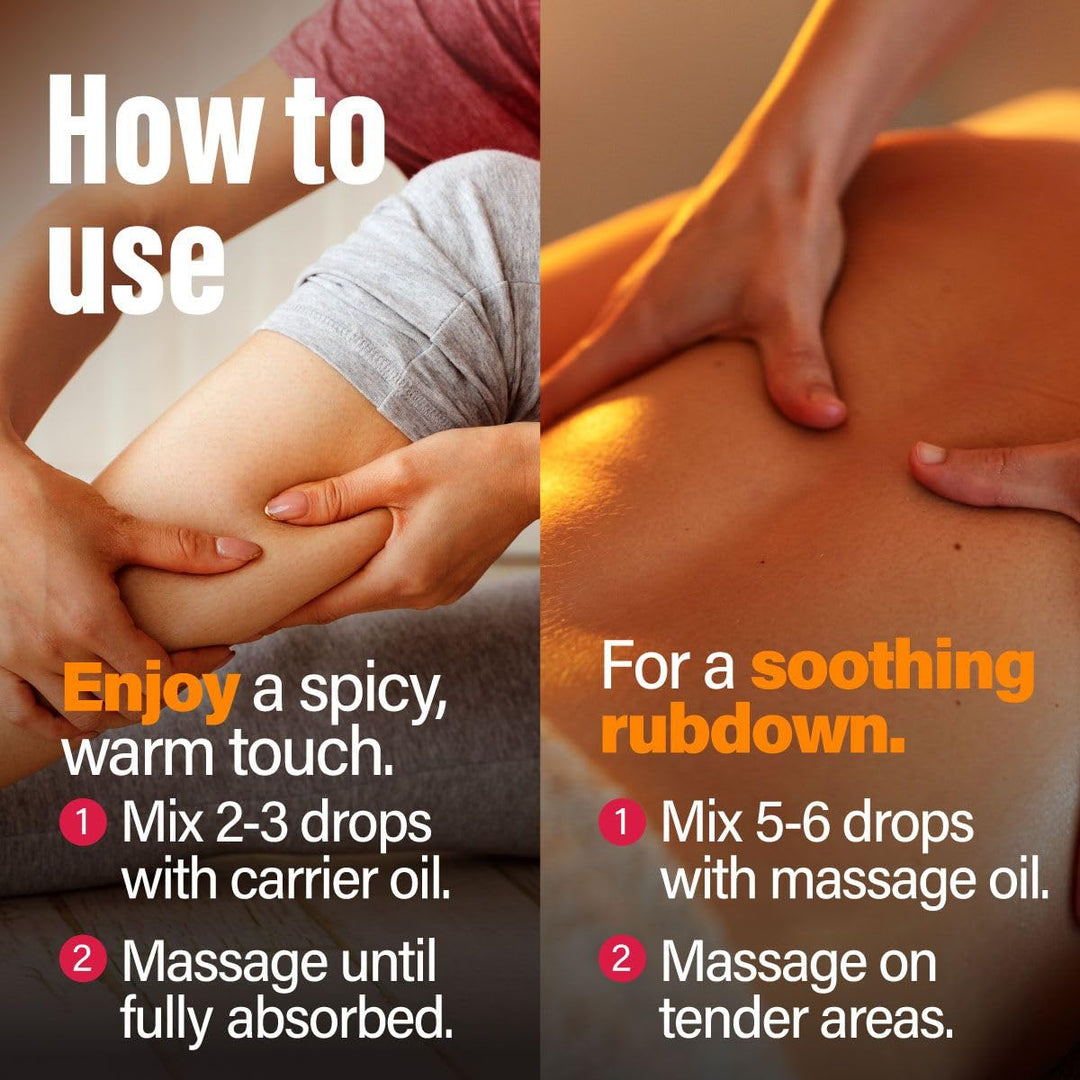 How to use

Enjoy a spicy, warm touch.

1 Mix 2-3 drops with carrier oil.

2 Massage until fully absorbed.

For a soothing rubdown.

1 Mix 5-6 drops with massage oil.

2 Massage on tender areas.