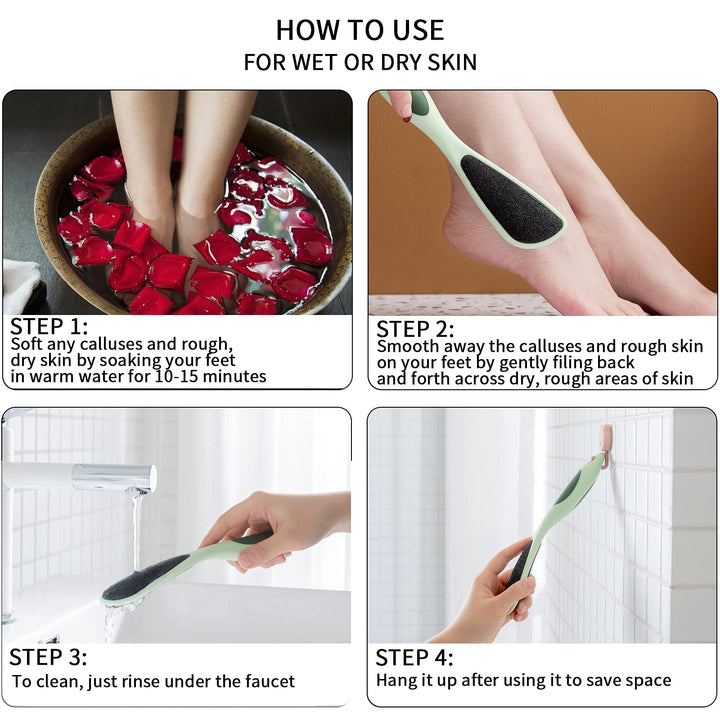 HOW TO USE
FOR WET OR DRY SKIN

STEP 1:
Soft any calluses and rough, dry skin by soaking your feet in warm water for 10-15 minutes

STEP 2:
Smooth away the calluses and rough skin on your feet by gently filing back and forth across dry, rough areas of skin

STEP 3:
To clean, just rinse under the faucet

STEP 4:
Hang it up after using it to save space