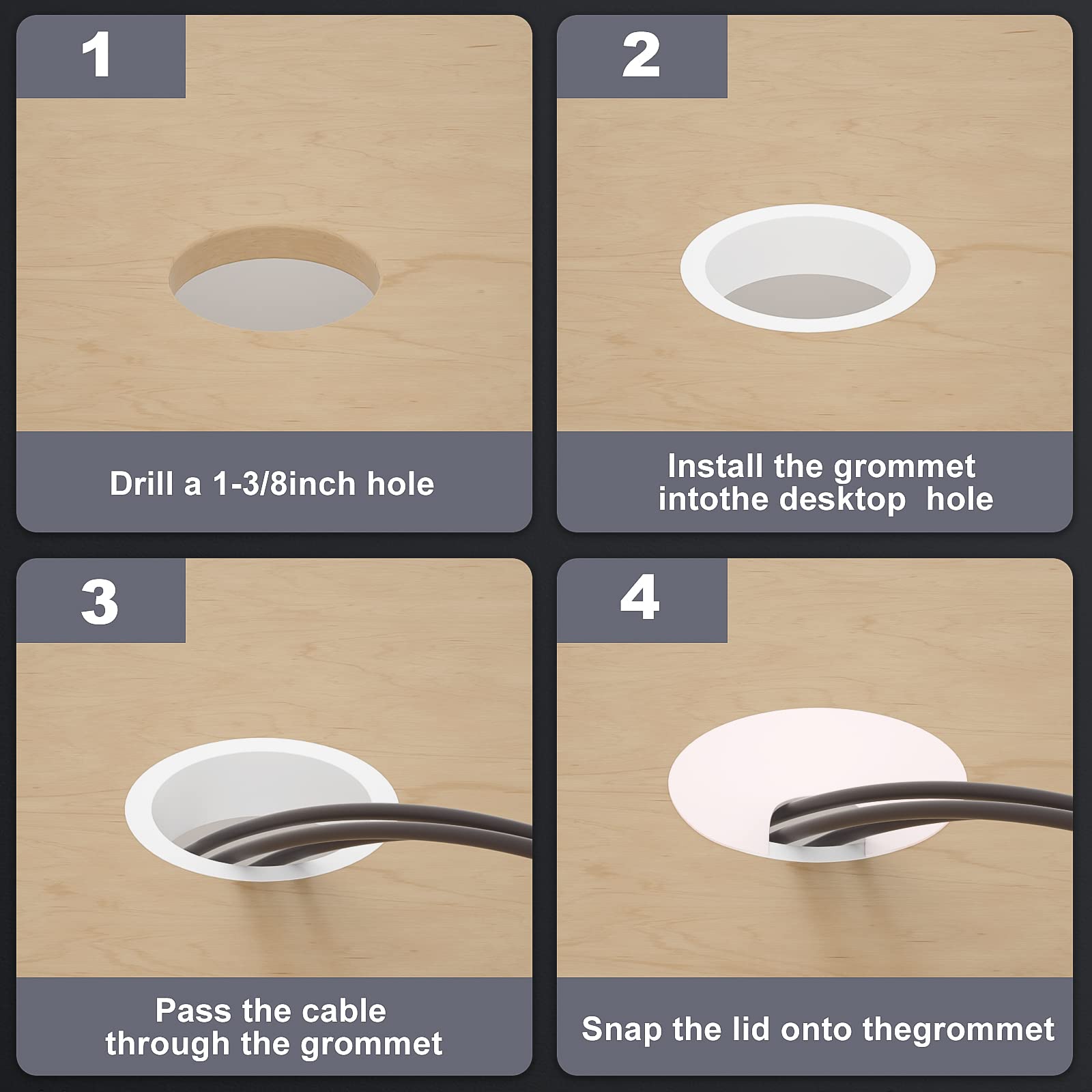 1

Drill a 1-3/8inch hole

2

Install the grommet intothe desktop hole

3

Pass the cable through the grommet

4

Snap the lid onto thegrommet