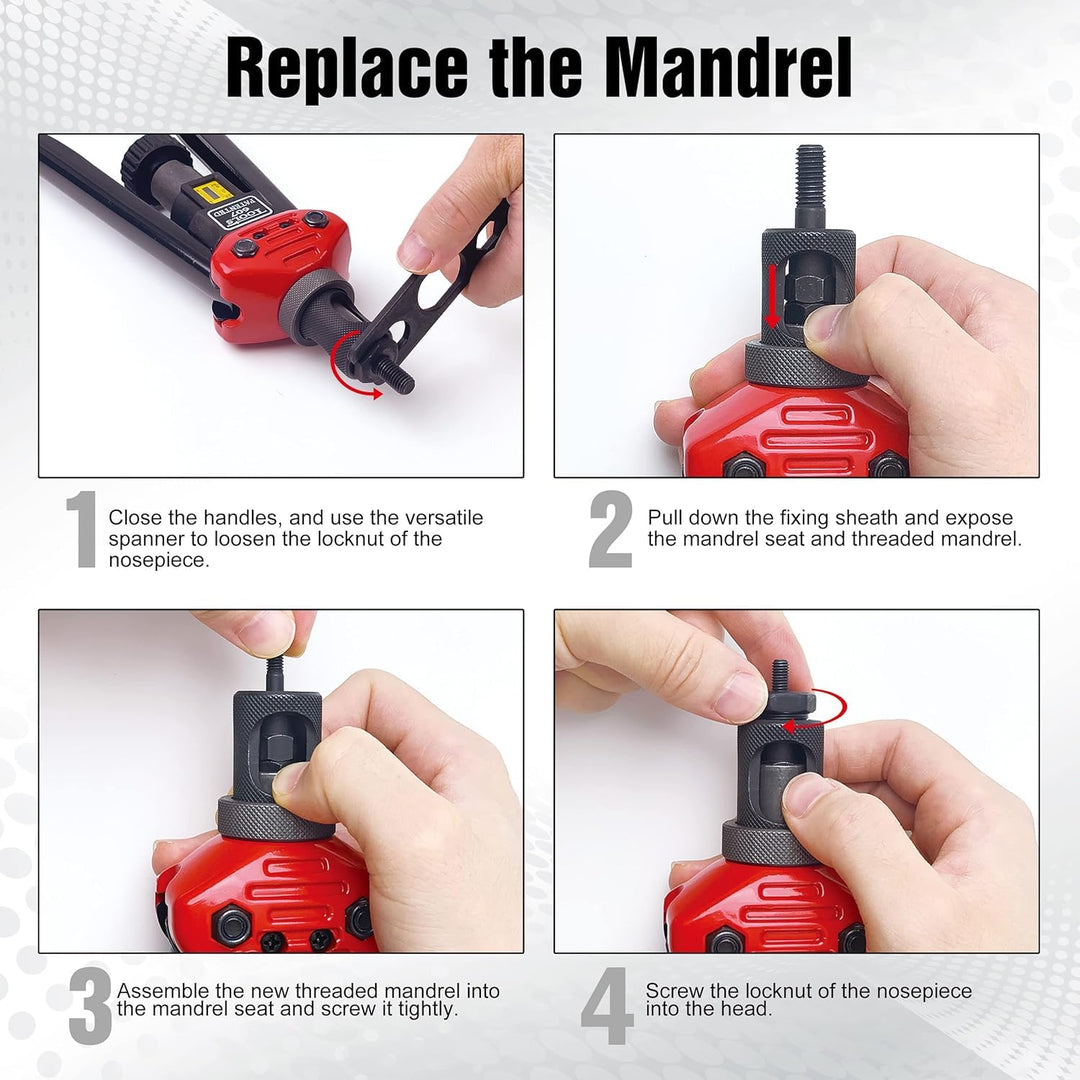 Replace the Mandrel

1 Close the handles, and use the versatile spanner to loosen the locknut of the nosepiece.

2 Pull down the fixing sheath and expose the mandrel seat and threaded mandrel.

3 Assemble the new threaded mandrel into the mandrel seat and screw it tightly.

4 Screw the locknut of the nosepiece into the head.