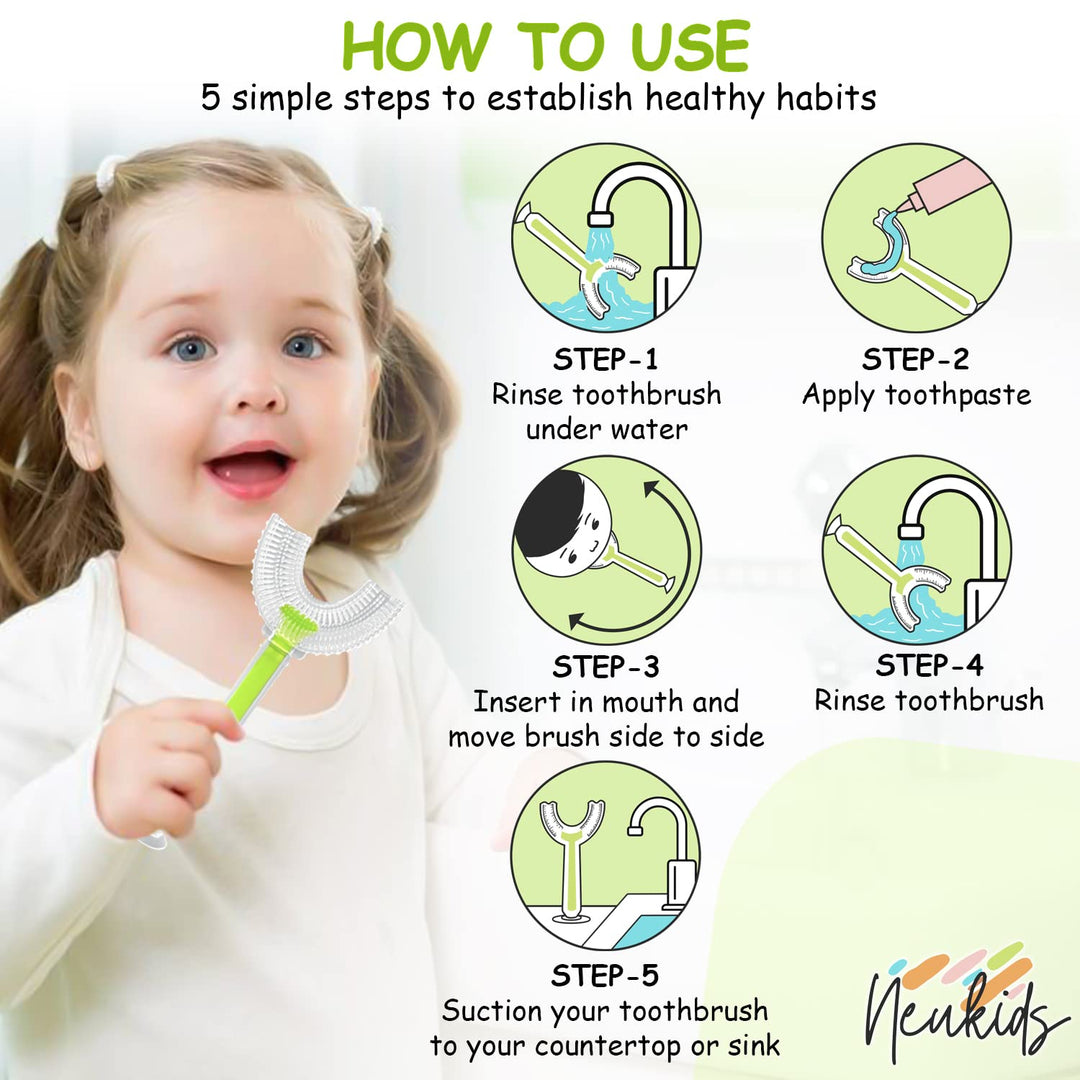 HOW TO USE
5 simple steps to establish healthy habits

STEP-1
Rinse toothbrush under water

STEP-2
Apply toothpaste

STEP-3
Insert in mouth and move brush side to side

STEP-4
Rinse toothbrush

STEP-5
Suction your toothbrush to your countertop or sink

Neukids