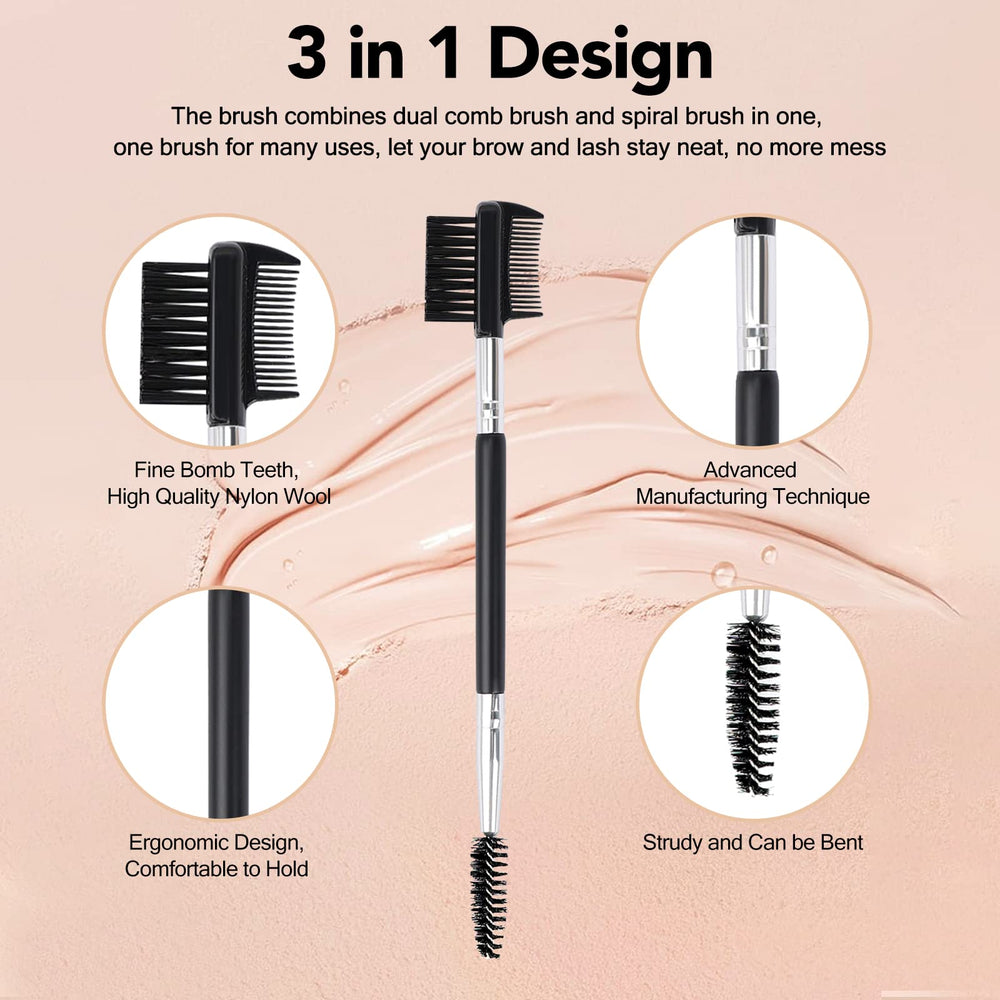 3 in 1 Design

The brush combines dual comb brush and spiral brush in one, one brush for many uses, let your brow and lash stay neat, no more mess

Fine Bomb Teeth, High Quality Nylon Wool

Advanced Manufacturing Technique

Ergonomic Design, Comfortable to Hold

Strudy and Can be Bent