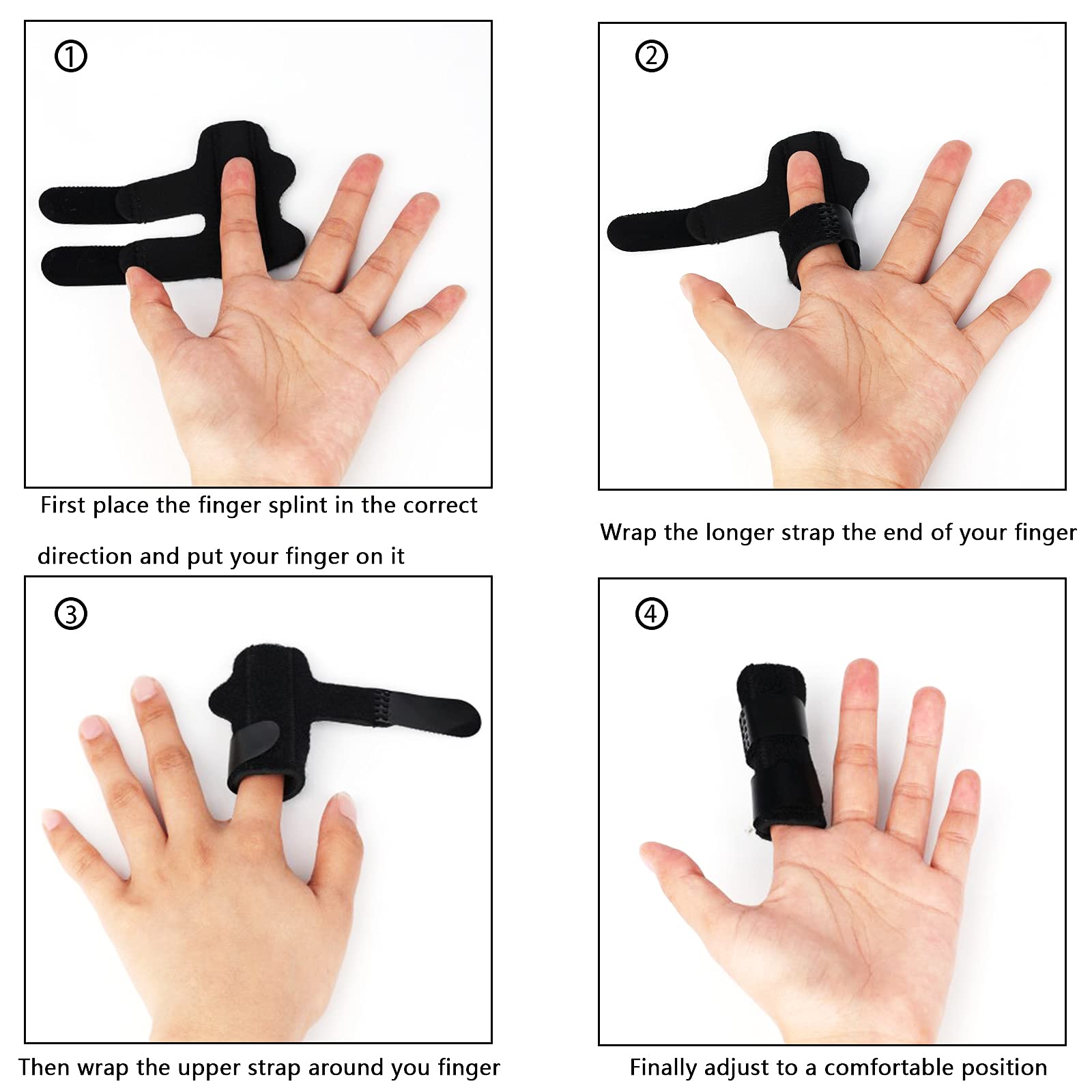 ①

First place the finger splint in the correct direction and put your finger on it

②

Wrap the longer strap the end of your finger

③

Then wrap the upper strap around you finger

④

Finally adjust to a comfortable position