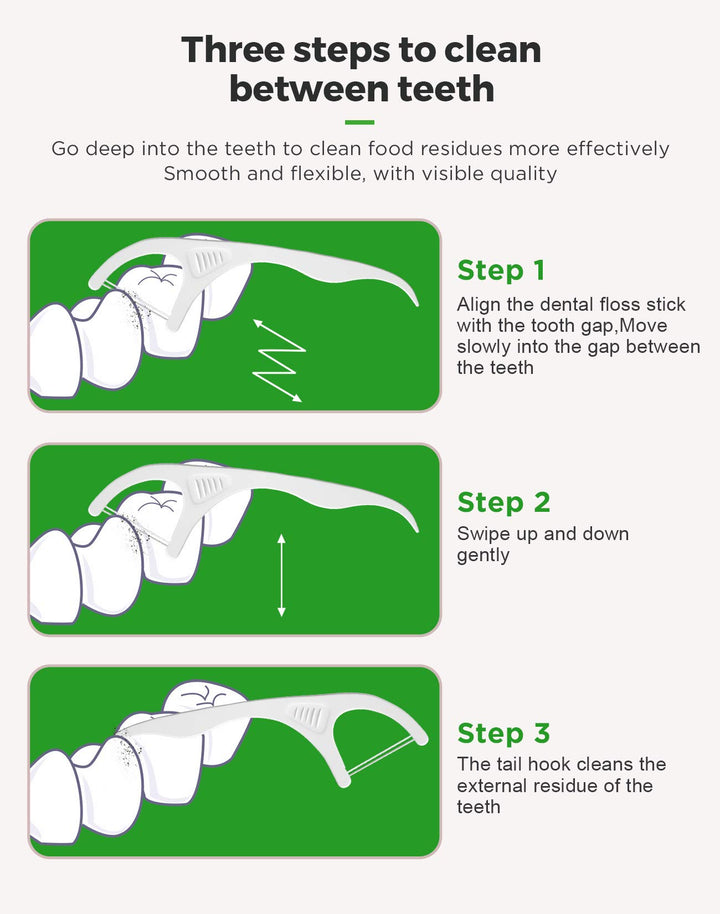 Three steps to clean between teeth

Go deep into the teeth to clean food residues more effectively
Smooth and flexible, with visible quality

Step 1
Align the dental floss stick with the tooth gap,Move slowly into the gap between the teeth

Step 2
Swipe up and down gently

Step 3
The tail hook cleans the external residue of the teeth