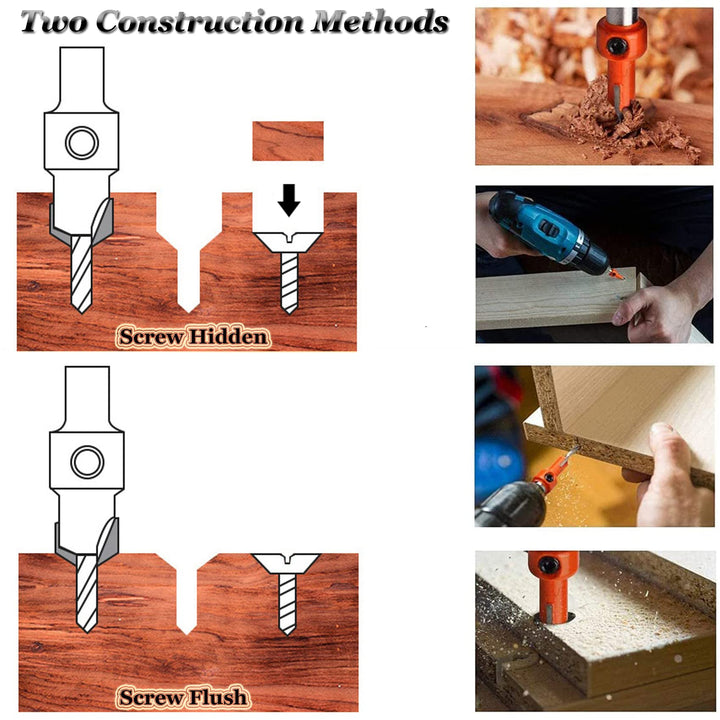 Two Construction Methods

Screw Hidden

Screw Flush