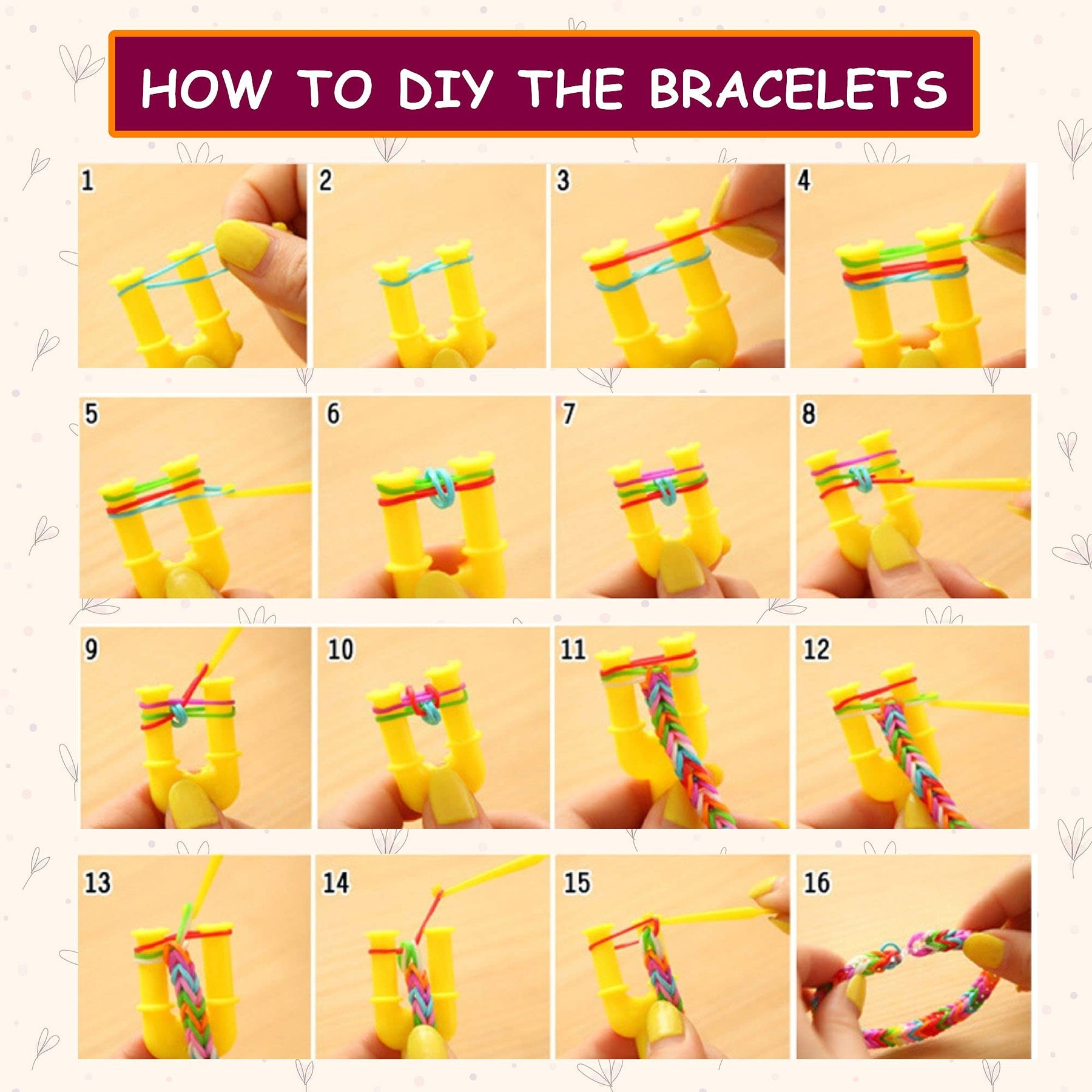 HOW TO DIY THE BRACELETS

1

2

3

4

5

6

7

8

9

10

11

12

13

14

15

16