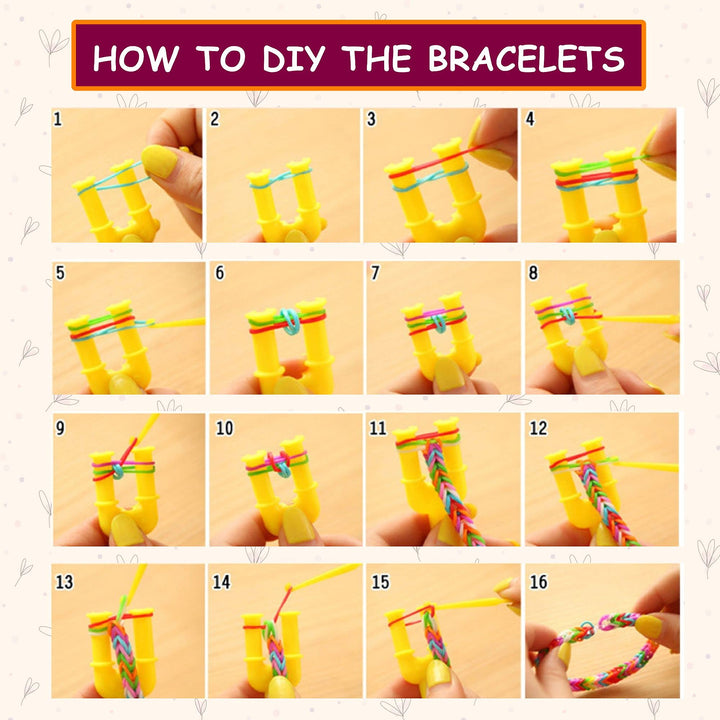 HOW TO DIY THE BRACELETS

1

2

3

4

5

6

7

8

9

10

11

12

13

14

15

16