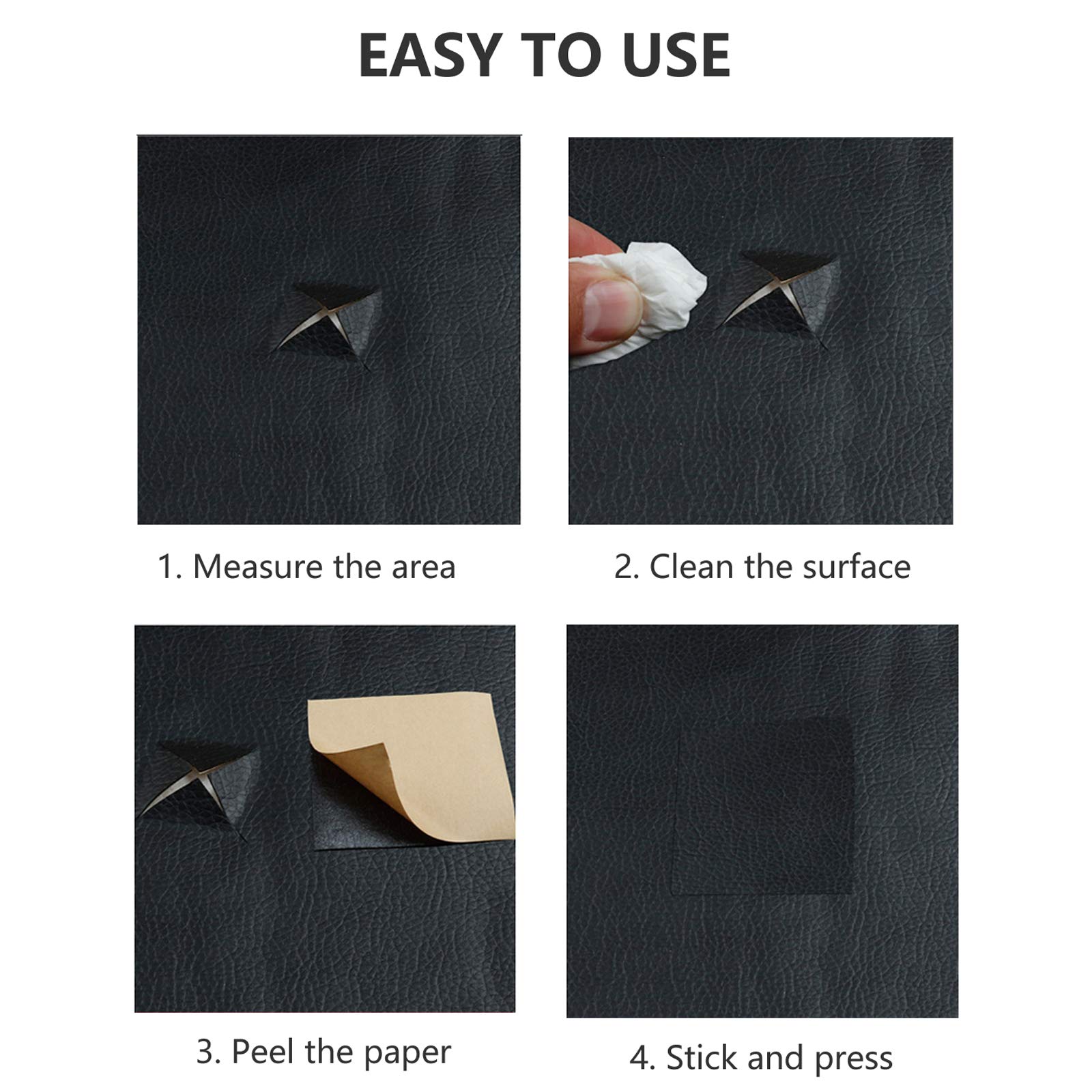 EASY TO USE

1. Measure the area

2. Clean the surface

3. Peel the paper

4. Stick and press