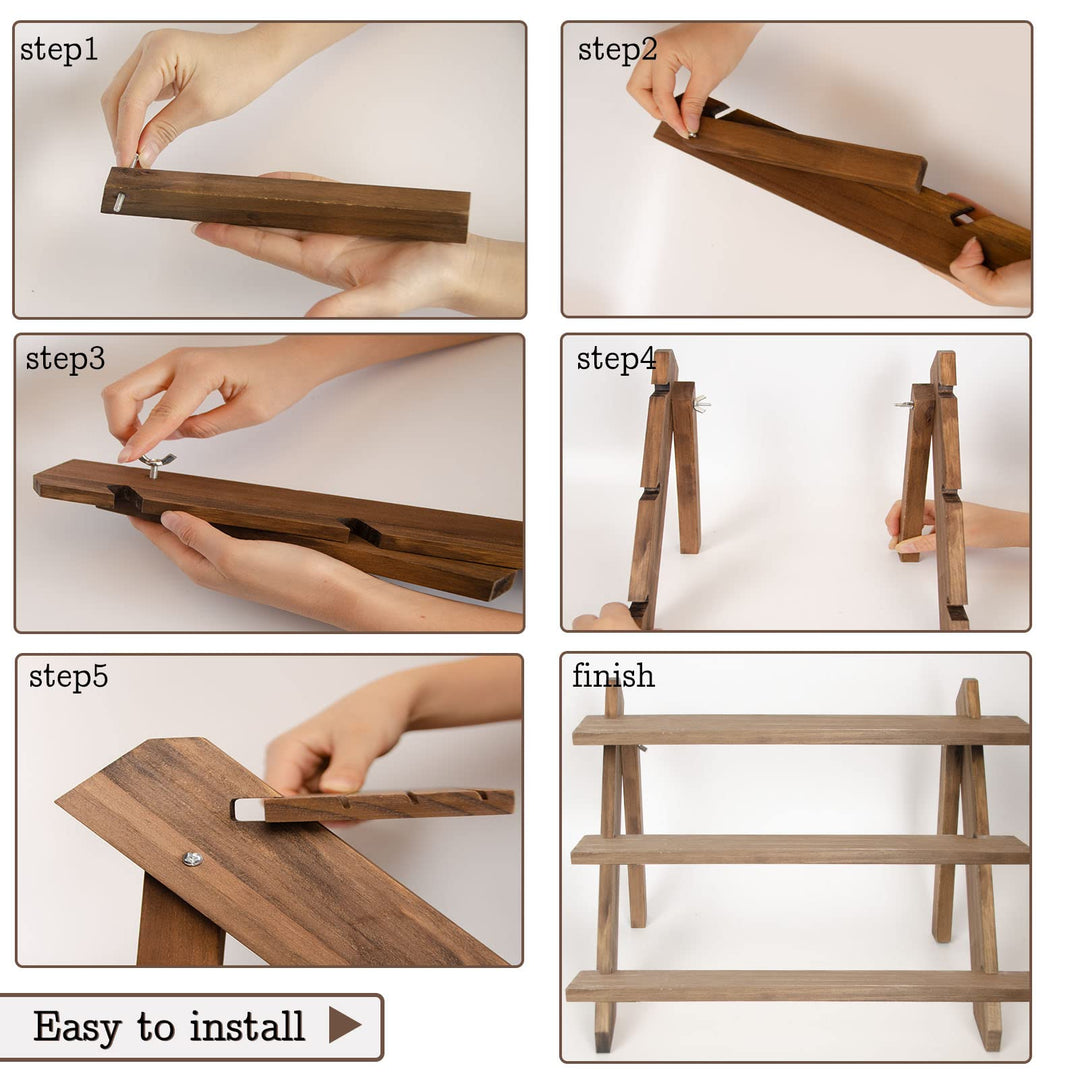 step1

step2

step3

step4

step5

finish

Easy to install